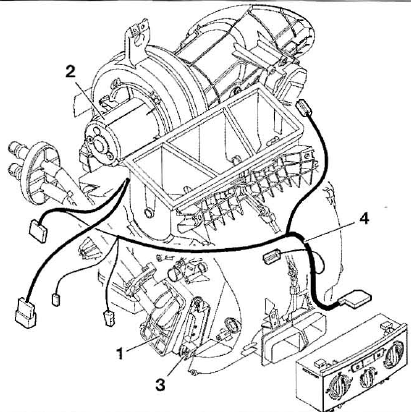 2
4
1
3