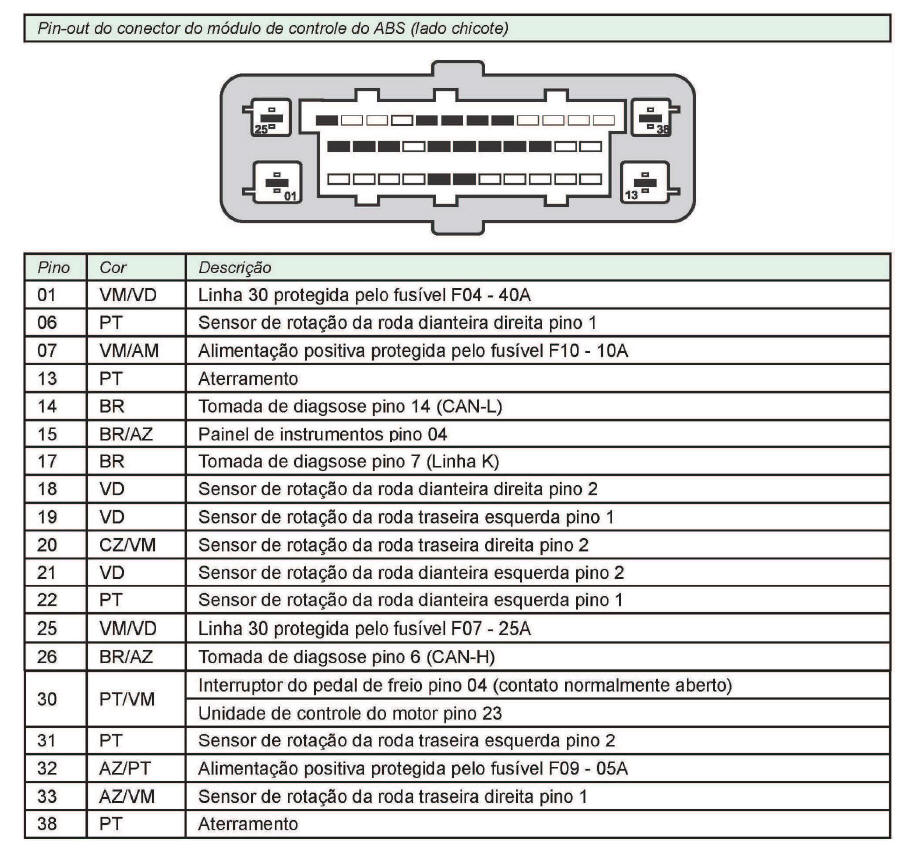 Pin-out do conector do módulo de controle do ABS (lado chicote)

25 38 01 13

| Pino | Cor | Descrição |
|---|---|---|
| 01 | VM/VD | Linha 30 protegida pelo fusível F04 - 40A |
| 06 | PT | Sensor de rotação da roda dianteira direita pino 1 |
| 07 | VM/AM | Alimentação positiva protegida pelo fusível F10 - 10A |
| 13 | PT | Aterramento |
| 14 | BR | Tomada de diagsose pino 14 (CAN-L) |
| 15 | BR/AZ | Painel de instrumentos pino 04 |
| 17 | BR | Tomada de diagsose pino 7 (Linha K) |
| 18 | VD | Sensor de rotação da roda dianteira direita pino 2 |
| 19 | VD | Sensor de rotação da roda traseira esquerda pino 1 |
| 20 | CZ/VM | Sensor de rotação da roda traseira direita pino 2 |
| 21 | VD | Sensor de rotação da roda dianteira esquerda pino 2 |
| 22 | PT | Sensor de rotação da roda dianteira esquerda pino 1 |
| 25 | VM/VD | Linha 30 protegida pelo fusível F07 - 25A |
| 26 | BR/AZ | Tomada de diagsose pino 6 (CAN-H) |
| 30 | PT/VM | Interruptor do pedal de freio pino 04 (contato normalmente aberto) |
| | | Unidade de controle do motor pino 23 |
| 31 | PT | Sensor de rotação da roda traseira esquerda pino 2 |
| 32 | AZ/PT | Alimentação positiva protegida pelo fusível F09 - 05A |
| 33 | AZ/VM | Sensor de rotação da roda traseira direita pino 1 |
| 38 | PT | Aterramento |