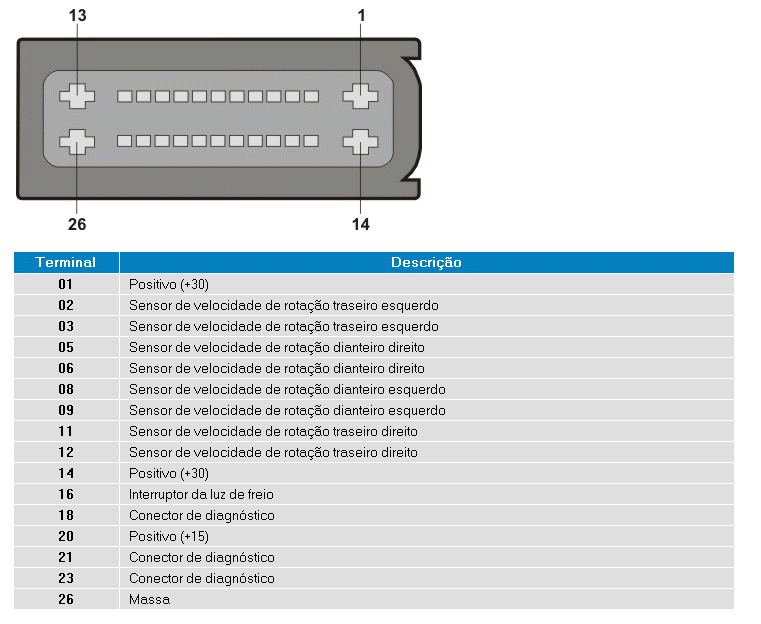 13
1
26
14

| Terminal | Descrição |
|---|---|
| 01 | Positivo (+30) |
| 02 | Sensor de velocidade de rotação traseiro esquerdo |
| 03 | Sensor de velocidade de rotação traseiro esquerdo |
| 05 | Sensor de velocidade de rotação dianteiro direito |
| 06 | Sensor de velocidade de rotação dianteiro direito |
| 08 | Sensor de velocidade de rotação dianteiro esquerdo |
| 09 | Sensor de velocidade de rotação dianteiro esquerdo |
| 11 | Sensor de velocidade de rotação traseiro direito |
| 12 | Sensor de velocidade de rotação traseiro direito |
| 14 | Positivo (+30) |
| 16 | Interruptor da luz de freio |
| 18 | Conector de diagnóstico |
| 20 | Positivo (+15) |
| 21 | Conector de diagnóstico |
| 23 | Conector de diagnóstico |
| 26 | Massa |