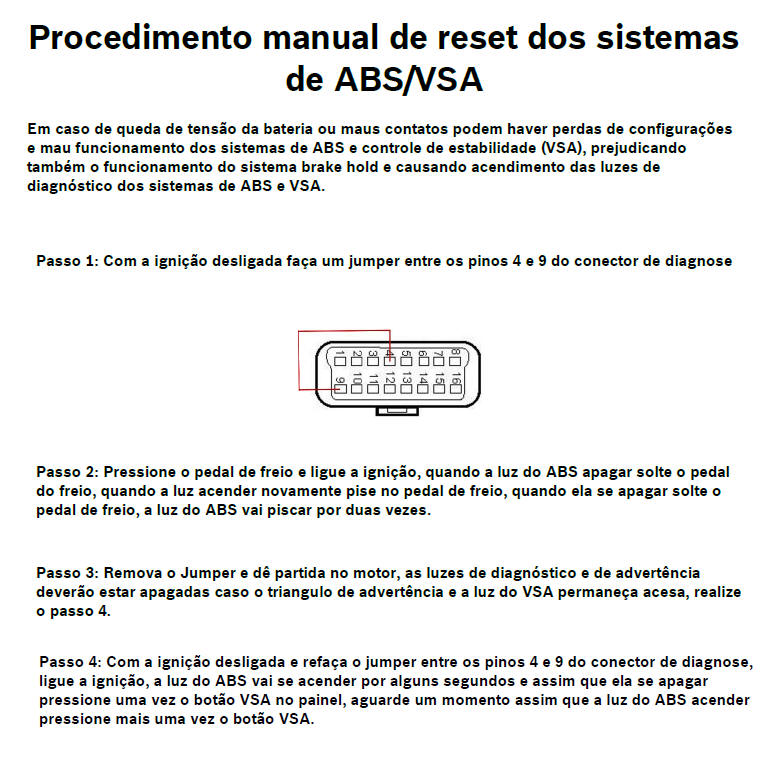 Procedimento manual de reset dos sistemas de ABS/VSA

Em caso de queda de tensão da bateria ou maus contatos podem haver perdas de configurações e mau funcionamento dos sistemas de ABS e controle de estabilidade (VSA), prejudicando também o funcionamento do sistema brake hold e causando acendimento das luzes de diagnóstico dos sistemas de ABS e VSA.

Passo 1: Com a ignição desligada faça um jumper entre os pinos 4 e 9 do conector de diagnose

1 2 3 4 5 6 7 8
9 10 11 12 13 14 15 16

Passo 2: Pressione o pedal de freio e ligue a ignição, quando a luz do ABS apagar solte o pedal do freio, quando a luz acender novamente pise no pedal de freio, quando ela se apagar solte o pedal de freio, a luz do ABS vai piscar por duas vezes.

Passo 3: Remova o Jumper e dê partida no motor, as luzes de diagnóstico e de advertência deverão estar apagadas caso o triangulo de advertência e a luz do VSA permaneça acesa, realize o passo 4.

Passo 4: Com a ignição desligada e refaça o jumper entre os pinos 4 e 9 do conector de diagnose, ligue a ignição, a luz do ABS vai se acender por alguns segundos e assim que ela se apagar pressione uma vez o botão VSA no painel, aguarde um momento assim que a luz do ABS acender pressione mais uma vez o botão VSA.