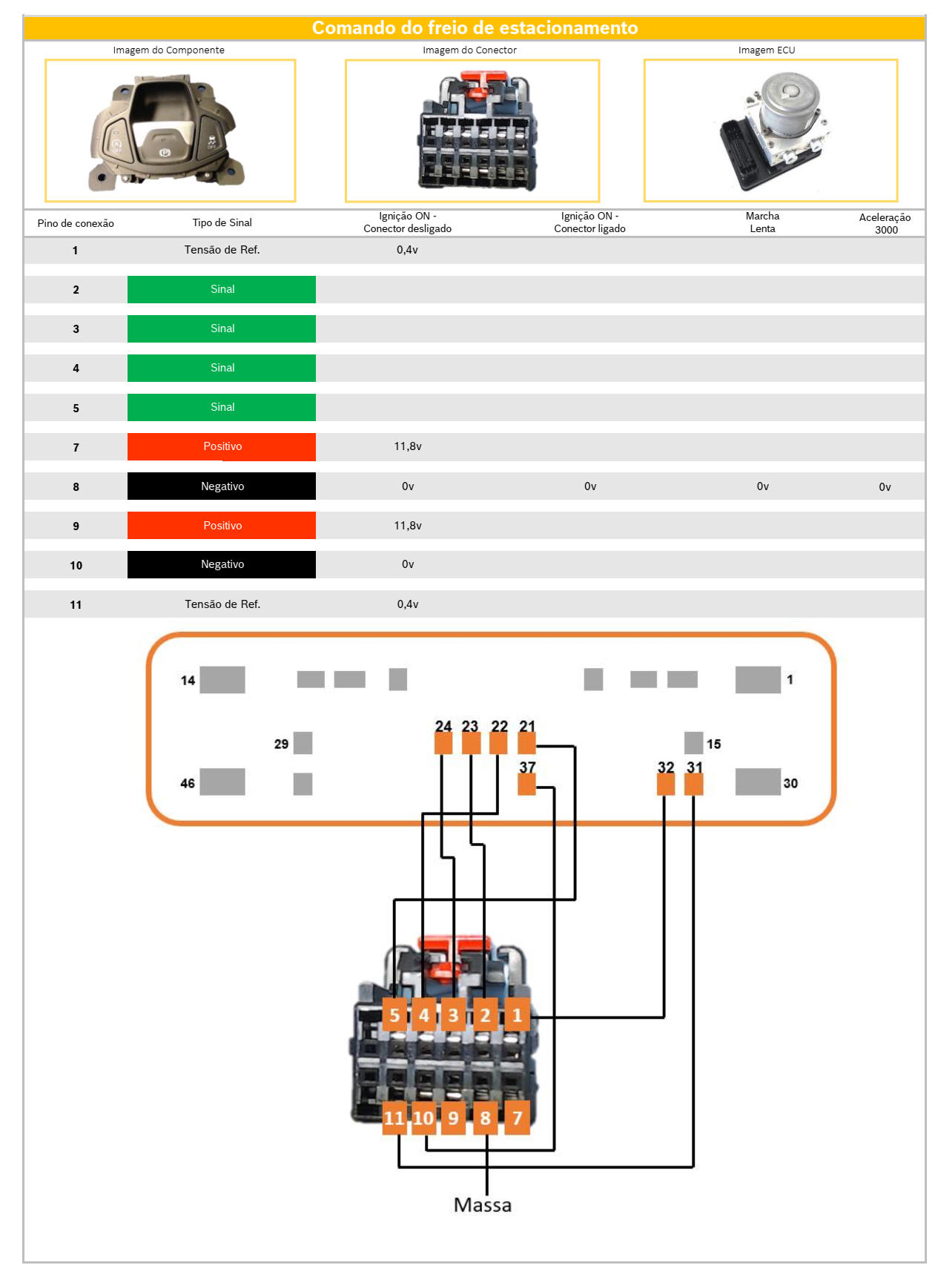 Comando do freio de estacionamento

Imagem do Componente

Imagem do Conector

Imagem ECU

| Pino de conexão | Tipo de Sinal | Ignição ON - Conector desligado | Ignição ON - Conector ligado | Marcha Lenta | Aceleração 3000 |
|---|---|---|---|---|---|
| 1 | Tensão de Ref. | 0,4v | | | |
| 2 | Sinal | | | | |
| 3 | Sinal | | | | |
| 4 | Sinal | | | | |
| 5 | Sinal | | | | |
| 7 | Positivo | 11,8v | | | |
| 8 | Negativo | 0v | 0v | 0v | 0v |
| 9 | Positivo | 11,8v | | | |
| 10 | Negativo | 0v | | | |
| 11 | Tensão de Ref. | 0,4v | | | |

14 1
29 24 23 22 21 15
46 37 32 31 30

5 4 3 2 1
11 10 9 8 7

Massa