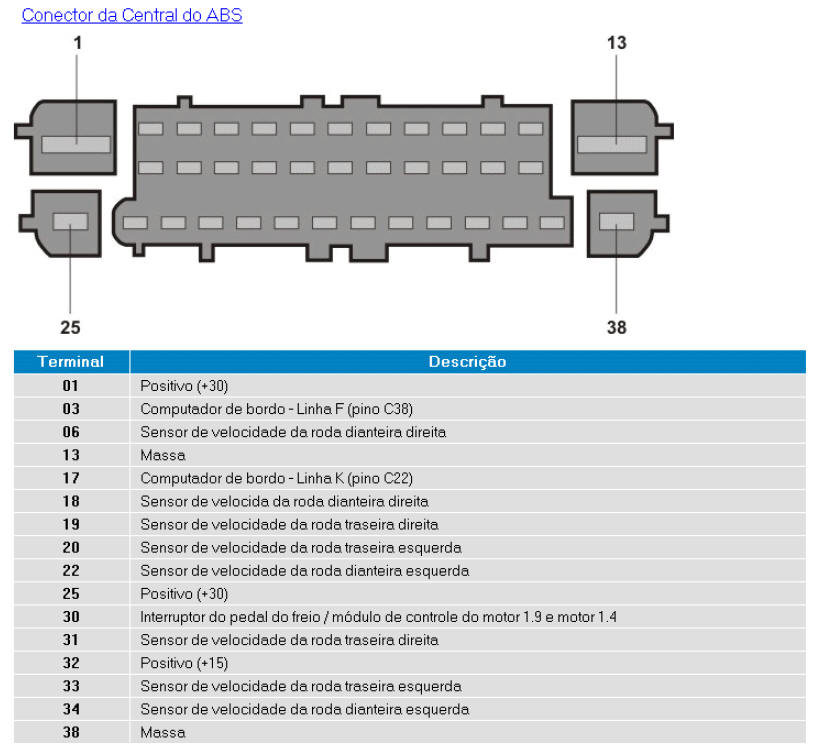 Conector da Central do ABS

1

13

25

38

| Terminal | Descrição |
|---|---|
| 01 | Positivo (+30) |
| 03 | Computador de bordo - Linha F (pino C38) |
| 06 | Sensor de velocidade da roda dianteira direita |
| 13 | Massa |
| 17 | Computador de bordo - Linha K (pino C22) |
| 18 | Sensor de velocida da roda dianteira direita |
| 19 | Sensor de velocidade da roda traseira direita |
| 20 | Sensor de velocidade da roda traseira esquerda |
| 22 | Sensor de velocidade da roda dianteira esquerda |
| 25 | Positivo (+30) |
| 30 | Interruptor do pedal do freio / módulo de controle do motor 1.9 e motor 1.4 |
| 31 | Sensor de velocidade da roda traseira direita |
| 32 | Positivo (+15) |
| 33 | Sensor de velocidade da roda traseira esquerda |
| 34 | Sensor de velocidade da roda dianteira esquerda |
| 38 | Massa |