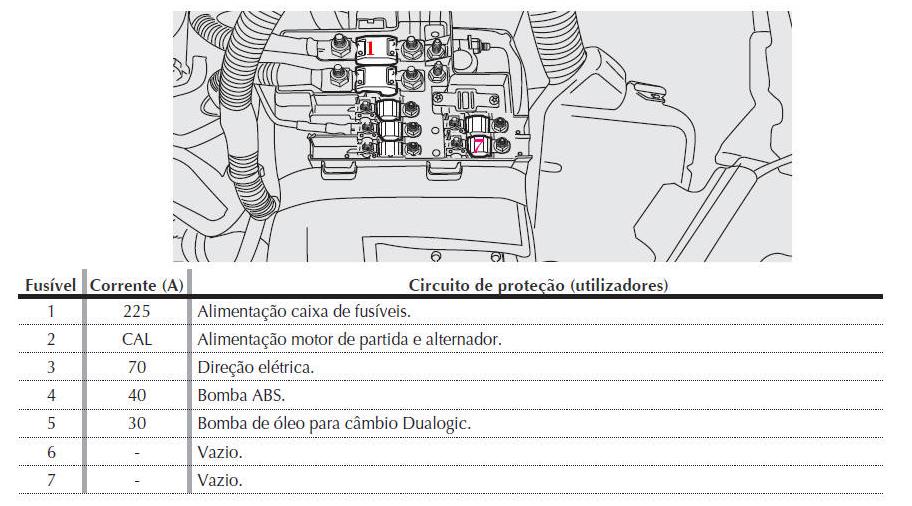 1

7

| Fusível | Corrente (A) | Circuito de proteção (utilizadores) |
|---|---|---|
| 1 | 225 | Alimentação caixa de fusíveis. |
| 2 | CAL | Alimentação motor de partida e alternador. |
| 3 | 70 | Direção elétrica. |
| 4 | 40 | Bomba ABS. |
| 5 | 30 | Bomba de óleo para câmbio Dualogic. |
| 6 | - | Vazio. |
| 7 | - | Vazio. |