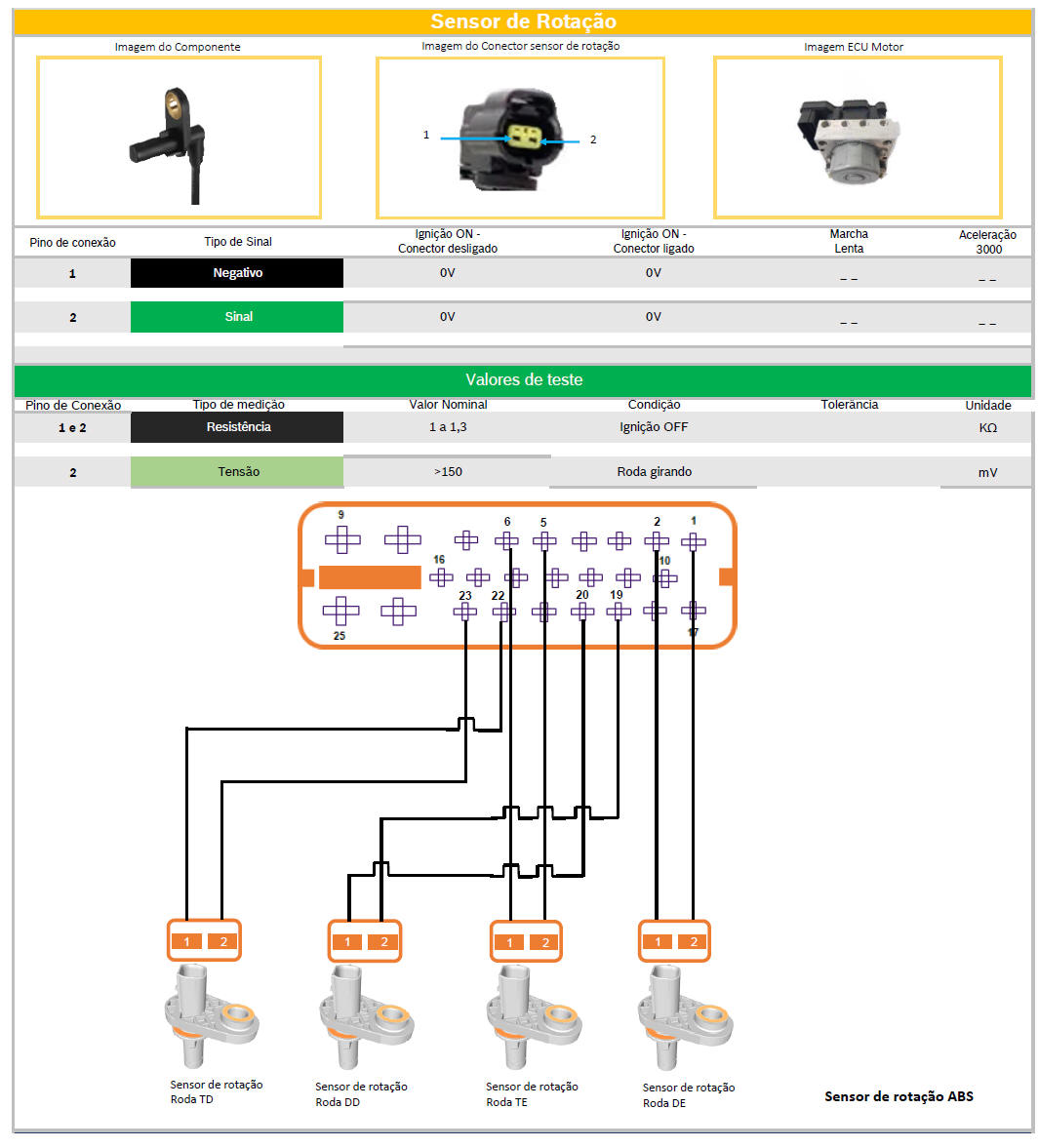 Sensor de Rotação

Imagem do Componente

Imagem do Conector sensor de rotação

1

2

Imagem ECU Motor

| Pino de conexão | Tipo de Sinal | Ignição ON - Conector desligado | Ignição ON - Conector ligado | Marcha Lenta | Aceleração 3000 |
|---|---|---|---|---|---|
| 1 | Negativo | 0V | 0V | _ _ | _ _ |
| 2 | Sinal | 0V | 0V | _ _ | _ _ |

Valores de teste

| Pino de Conexão | Tipo de medição | Valor Nominal | Condição | Tolerância | Unidade |
|---|---|---|---|---|---|
| 1 e 2 | Resistência | 1 a 1,3 | Ignição OFF | | KΩ |
| 2 | Tensão | >150 | Roda girando | | mV |

9 6 5 2 1 16 10 23 22 20 19 25 17

1 2 1 2 1 2 1 2

Sensor de rotação Roda TD

Sensor de rotação Roda DD

Sensor de rotação Roda TE

Sensor de rotação Roda DE

Sensor de rotação ABS