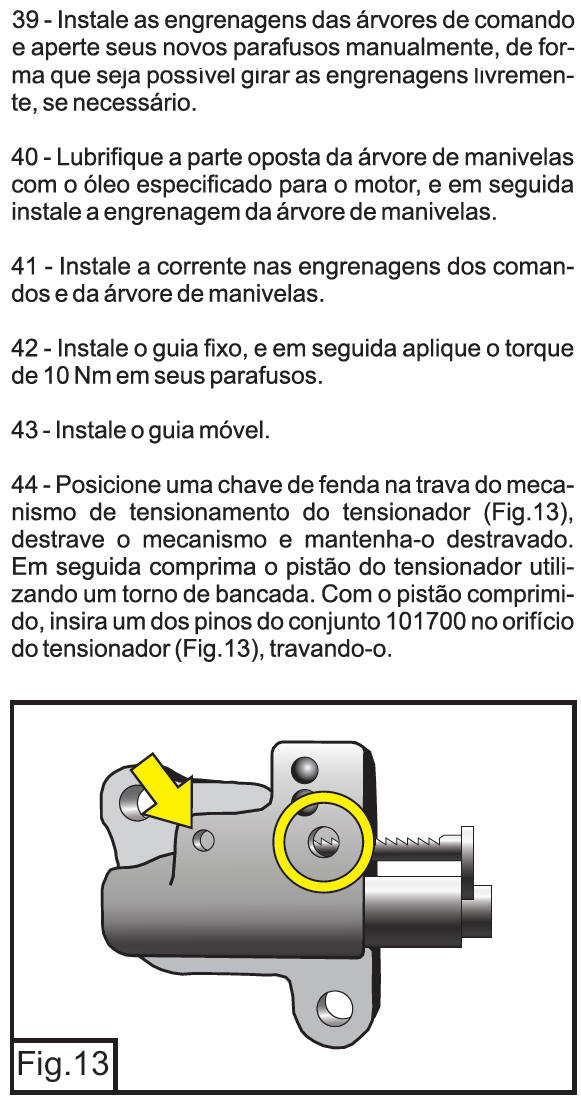 39 - Instale as engrenagens das árvores de comando e aperte seus novos parafusos manualmente, de forma que seja possível girar as engrenagens livremente, se necessário.

40 - Lubrifique a parte oposta da árvore de manivelas com o óleo especificado para o motor, e em seguida instale a engrenagem da árvore de manivelas.

41 - Instale a corrente nas engrenagens dos comandos e da árvore de manivelas.

42 - Instale o guia fixo, e em seguida aplique o torque de 10 Nm em seus parafusos.

43 - Instale o guia móvel.

44 - Posicione uma chave de fenda na trava do mecanismo de tensionamento do tensionador (Fig.13), destrave o mecanismo e mantenha-o destravado. Em seguida comprima o pistão do tensionador utilizando um torno de bancada. Com o pistão comprimido, insira um dos pinos do conjunto 101700 no orifício do tensionador (Fig.13), travando-o.

Fig.13