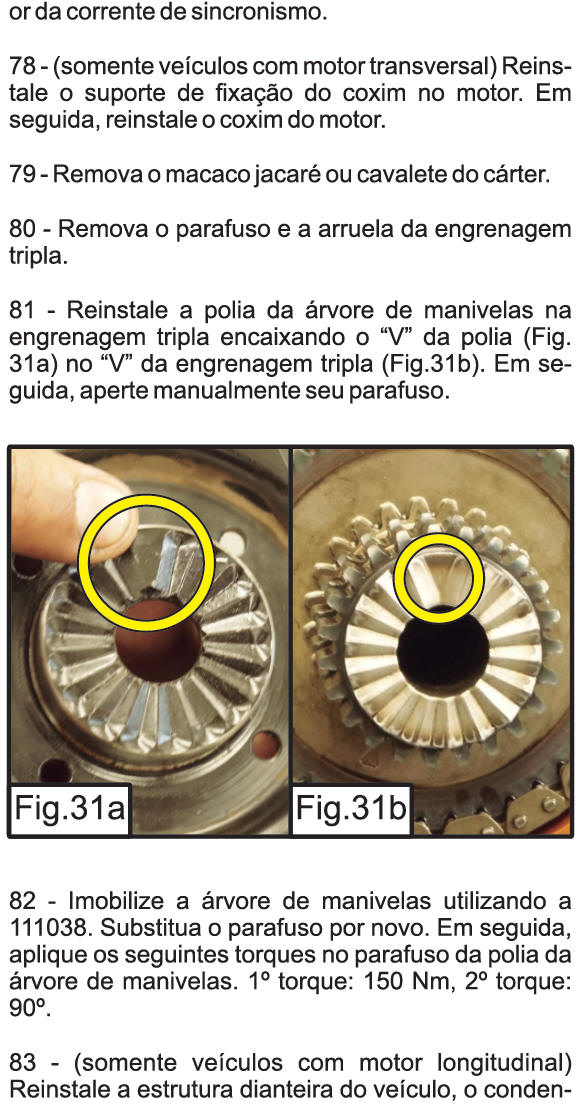 or da corrente de sincronismo.

78 - (somente veículos com motor transversal) Reinstale o suporte de fixação do coxim no motor. Em seguida, reinstale o coxim do motor.

79 - Remova o macaco jacaré ou cavalete do cárter.

80 - Remova o parafuso e a arruela da engrenagem tripla.

81 - Reinstale a polia da árvore de manivelas na engrenagem tripla encaixando o “V” da polia (Fig. 31a) no “V” da engrenagem tripla (Fig.31b). Em seguida, aperte manualmente seu parafuso.

Fig.31a

Fig.31b

82 - Imobilize a árvore de manivelas utilizando a 111038. Substitua o parafuso por novo. Em seguida, aplique os seguintes torques no parafuso da polia da árvore de manivelas. 1º torque: 150 Nm, 2º torque: 90º.

83 - (somente veículos com motor longitudinal) Reinstale a estrutura dianteira do veículo, o conden-