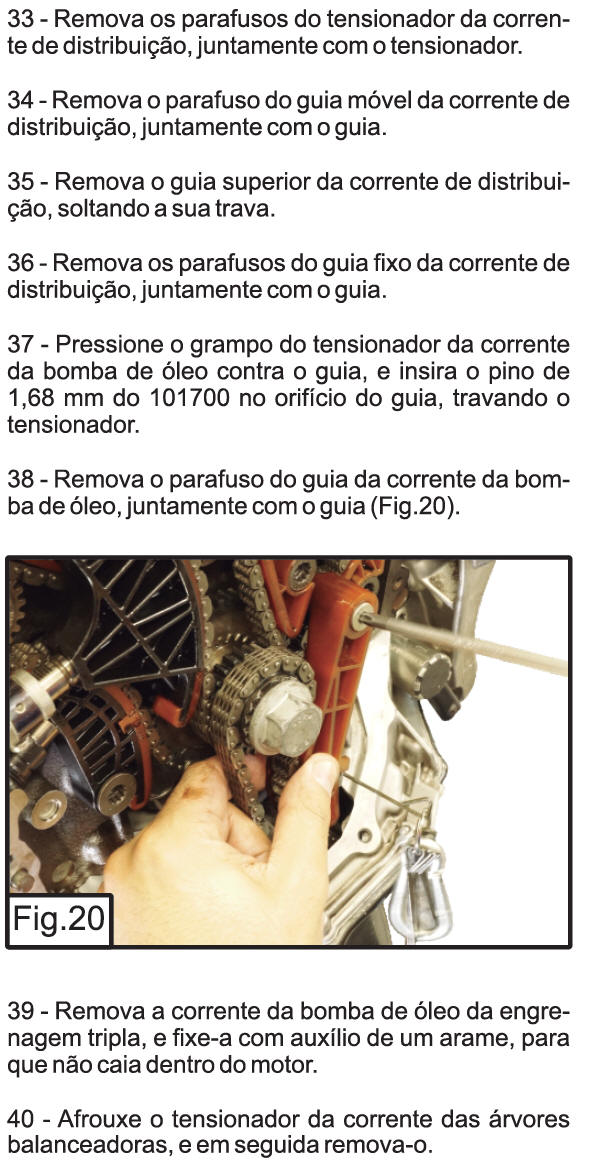 33 - Remova os parafusos do tensionador da corrente de distribuição, juntamente com o tensionador.

34 - Remova o parafuso do guia móvel da corrente de distribuição, juntamente com o guia.

35 - Remova o guia superior da corrente de distribuição, soltando a sua trava.

36 - Remova os parafusos do guia fixo da corrente de distribuição, juntamente com o guia.

37 - Pressione o grampo do tensionador da corrente da bomba de óleo contra o guia, e insira o pino de 1,68 mm do 101700 no orifício do guia, travando o tensionador.

38 - Remova o parafuso do guia da corrente da bomba de óleo, juntamente com o guia (Fig.20).

Fig.20

39 - Remova a corrente da bomba de óleo da engrenagem tripla, e fixe-a com auxílio de um arame, para que não caia dentro do motor.

40 - Afrouxe o tensionador da corrente das árvores balanceadoras, e em seguida remova-o.