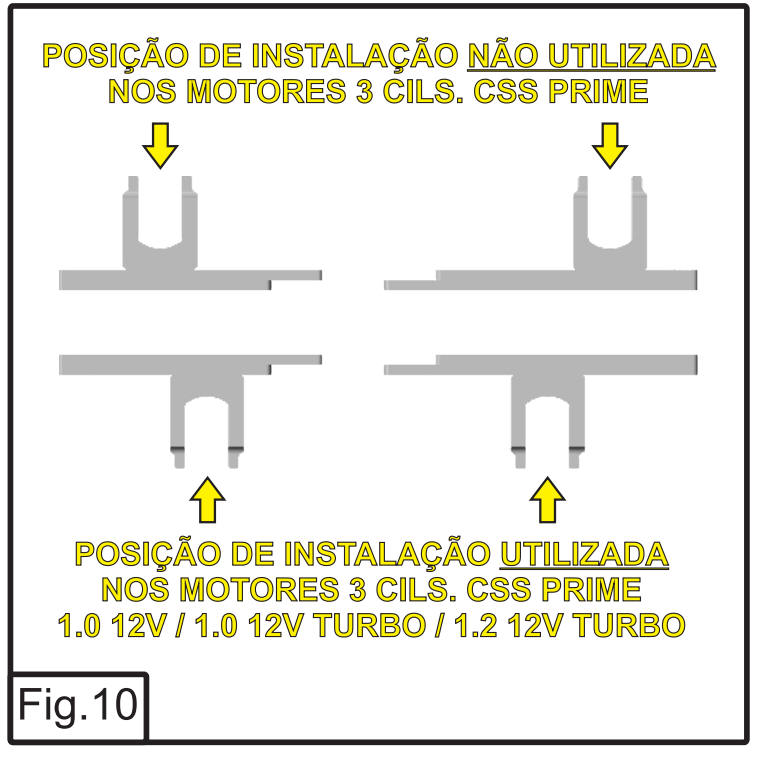 POSIÇÃO DE INSTALAÇÃO NÃO UTILIZADA NOS MOTORES 3 CILS. CSS PRIME

POSIÇÃO DE INSTALAÇÃO UTILIZADA NOS MOTORES 3 CILS. CSS PRIME 1.0 12V / 1.0 12V TURBO / 1.2 12V TURBO

Fig.10