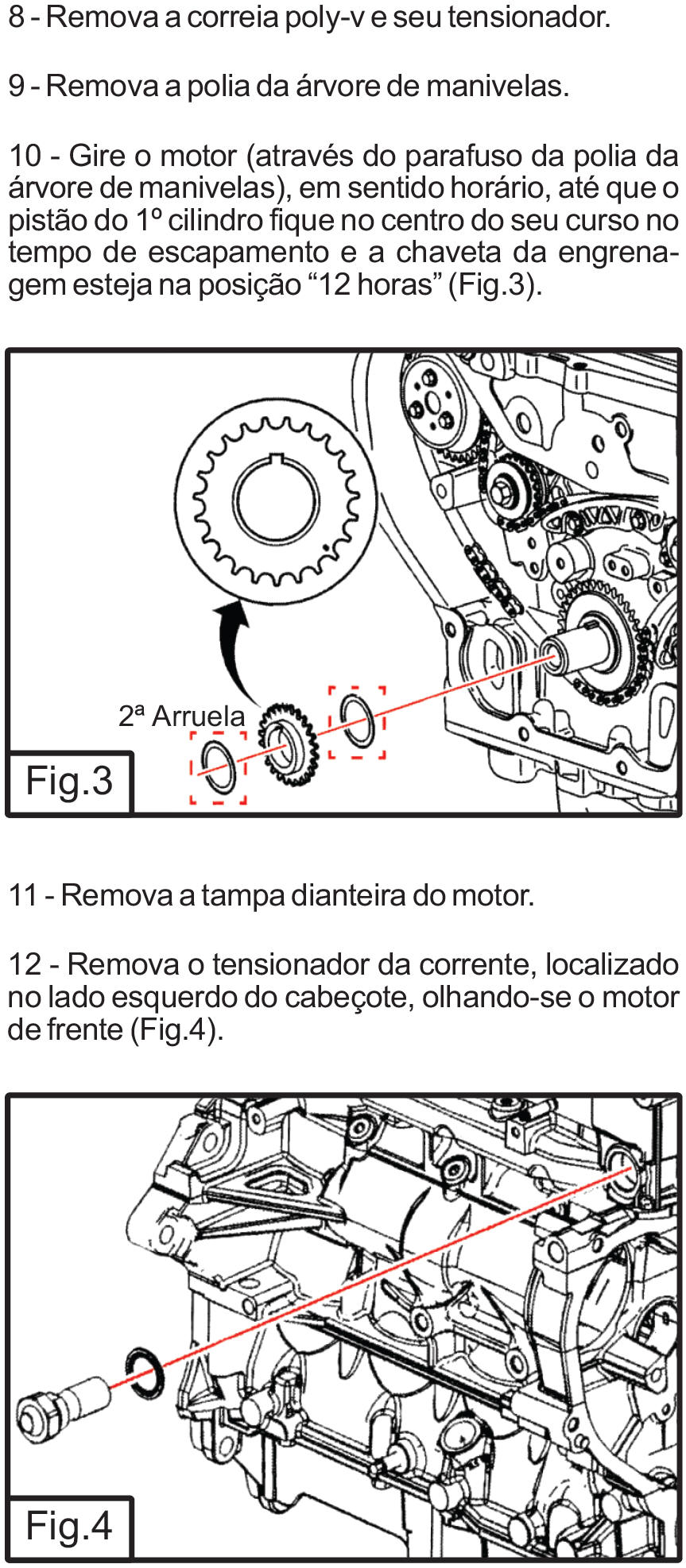 8 - Remova a correia poly-v e seu tensionador.

9 - Remova a polia da árvore de manivelas.

10 - Gire o motor (através do parafuso da polia da árvore de manivelas), em sentido horário, até que o pistão do 1º cilindro fique no centro do seu curso no tempo de escapamento e a chaveta da engrenagem esteja na posição “12 horas” (Fig.3).

2ª Arruela

Fig.3

11 - Remova a tampa dianteira do motor.

12 - Remova o tensionador da corrente, localizado no lado esquerdo do cabeçote, olhando-se o motor de frente (Fig.4).

Fig.4