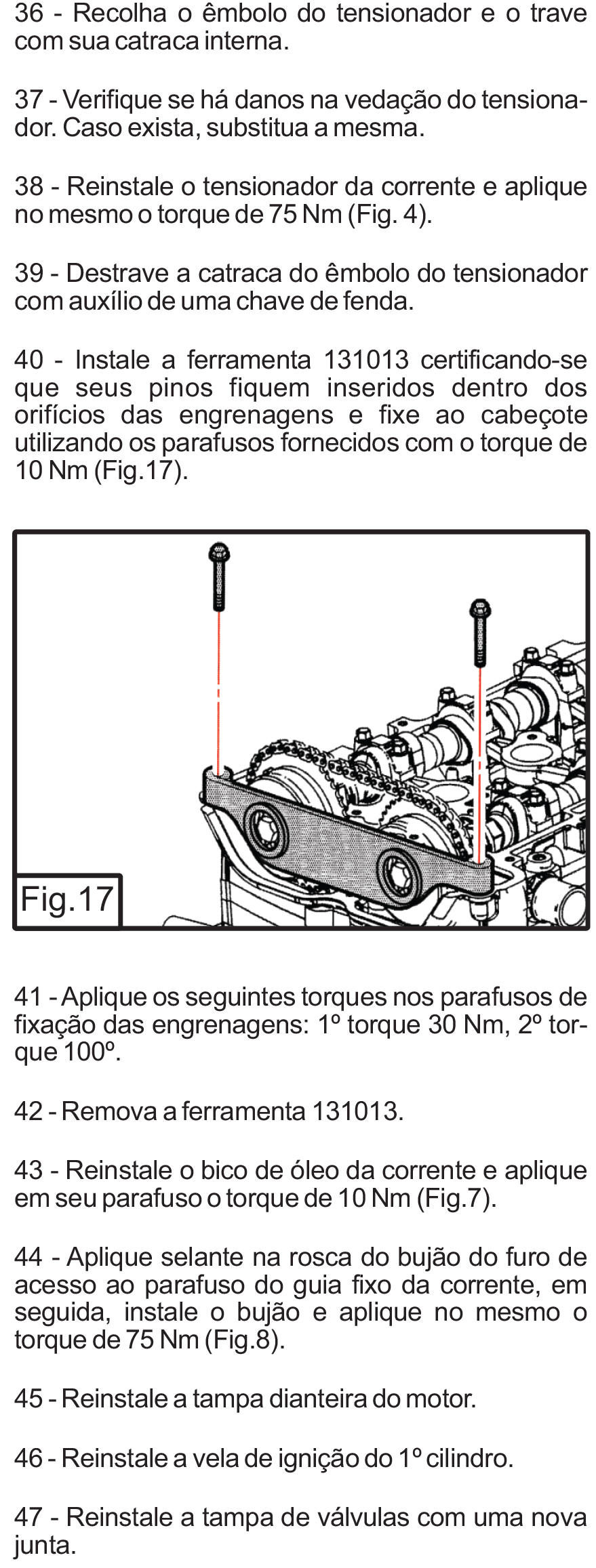 36 - Recolha o êmbolo do tensionador e o trave com sua catraca interna.

37 - Verifique se há danos na vedação do tensionador. Caso exista, substitua a mesma.

38 - Reinstale o tensionador da corrente e aplique no mesmo o torque de 75 Nm (Fig. 4).

39 - Destrave a catraca do êmbolo do tensionador com auxílio de uma chave de fenda.

40 - Instale a ferramenta 131013 certificando-se que seus pinos fiquem inseridos dentro dos orifícios das engrenagens e fixe ao cabeçote utilizando os parafusos fornecidos com o torque de 10 Nm (Fig.17).

Fig.17

41 - Aplique os seguintes torques nos parafusos de fixação das engrenagens: 1º torque 30 Nm, 2º torque 100º.

42 - Remova a ferramenta 131013.

43 - Reinstale o bico de óleo da corrente e aplique em seu parafuso o torque de 10 Nm (Fig.7).

44 - Aplique selante na rosca do bujão do furo de acesso ao parafuso do guia fixo da corrente, em seguida, instale o bujão e aplique no mesmo o torque de 75 Nm (Fig.8).

45 - Reinstale a tampa dianteira do motor.

46 - Reinstale a vela de ignição do 1º cilindro.

47 - Reinstale a tampa de válvulas com uma nova junta.