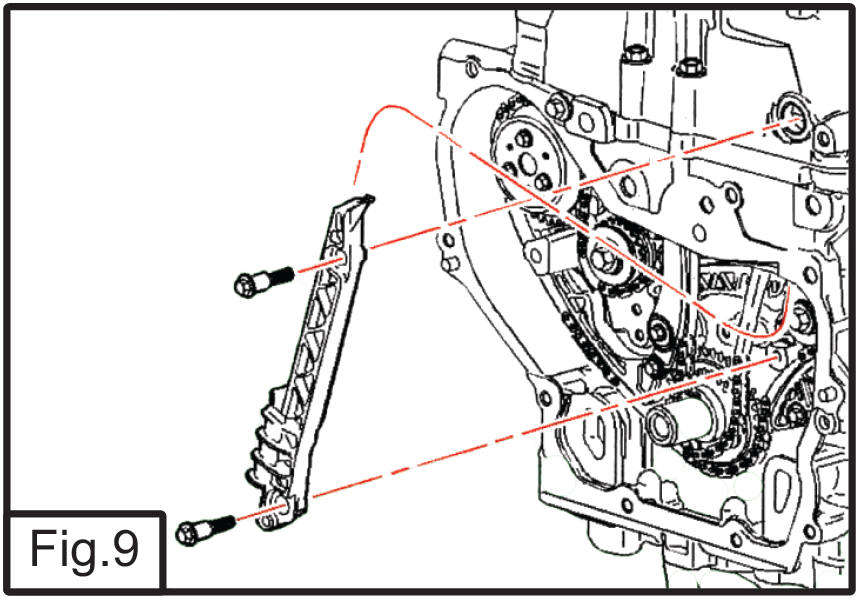 Fig.9