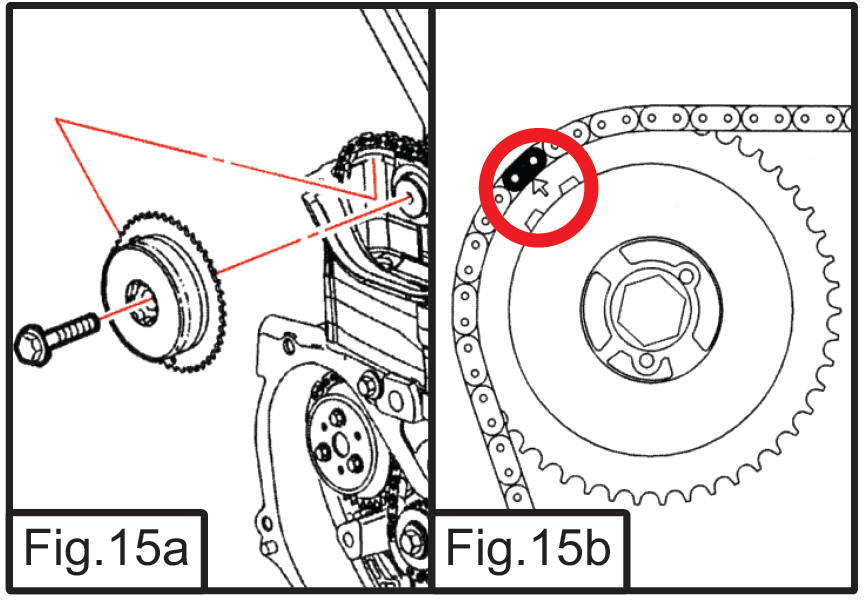 Fig.15a

Fig.15b