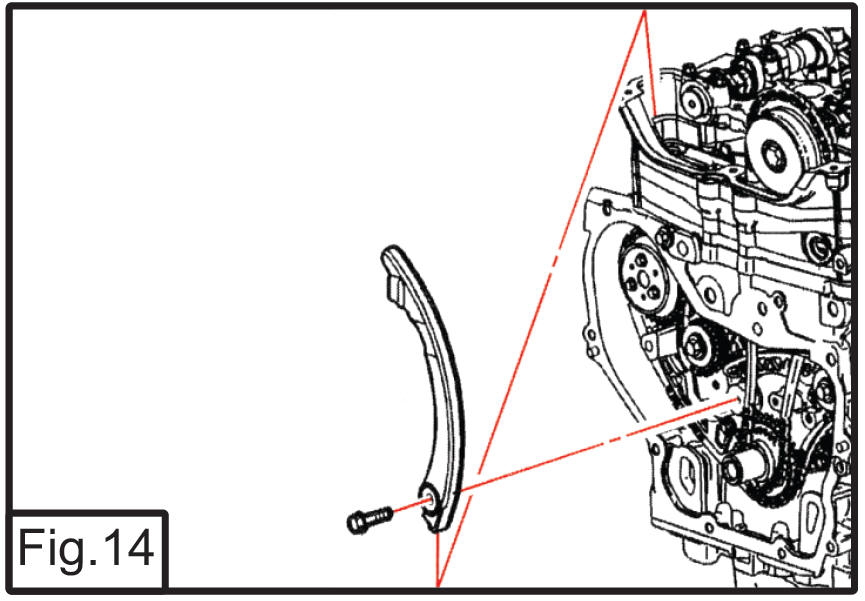 Fig.14