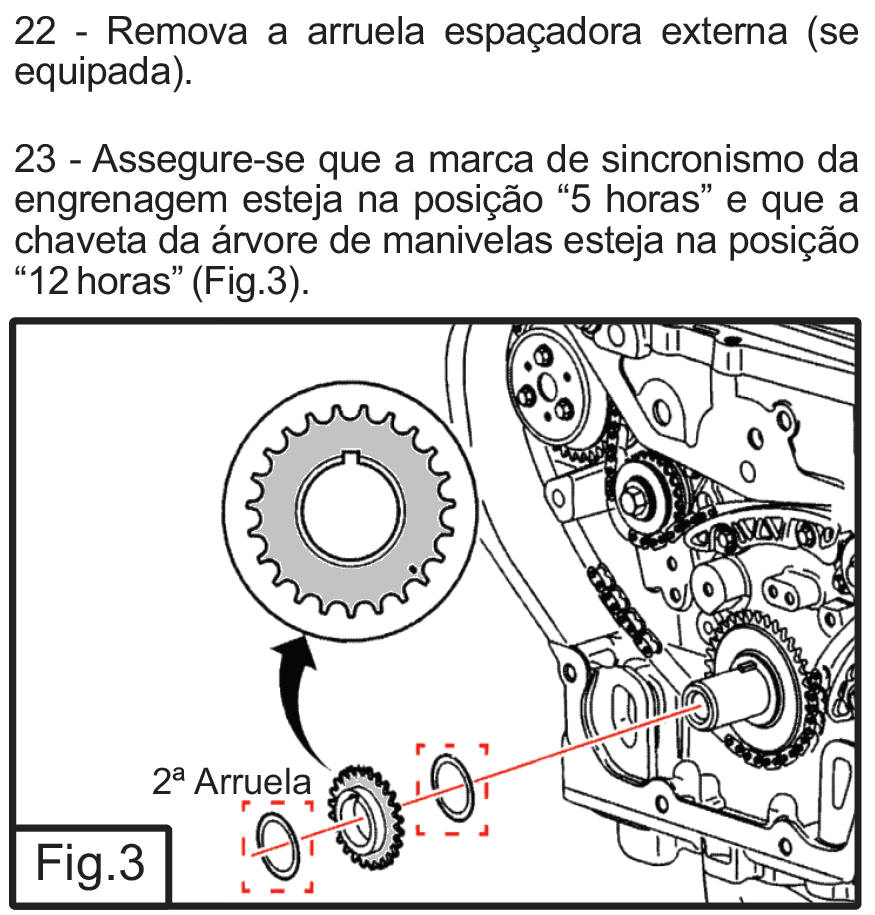 22 - Remova a arruela espaçadora externa (se equipada).

23 - Assegure-se que a marca de sincronismo da engrenagem esteja na posição “5 horas” e que a chaveta da árvore de manivelas esteja na posição “12 horas” (Fig.3).

2ª Arruela

Fig.3