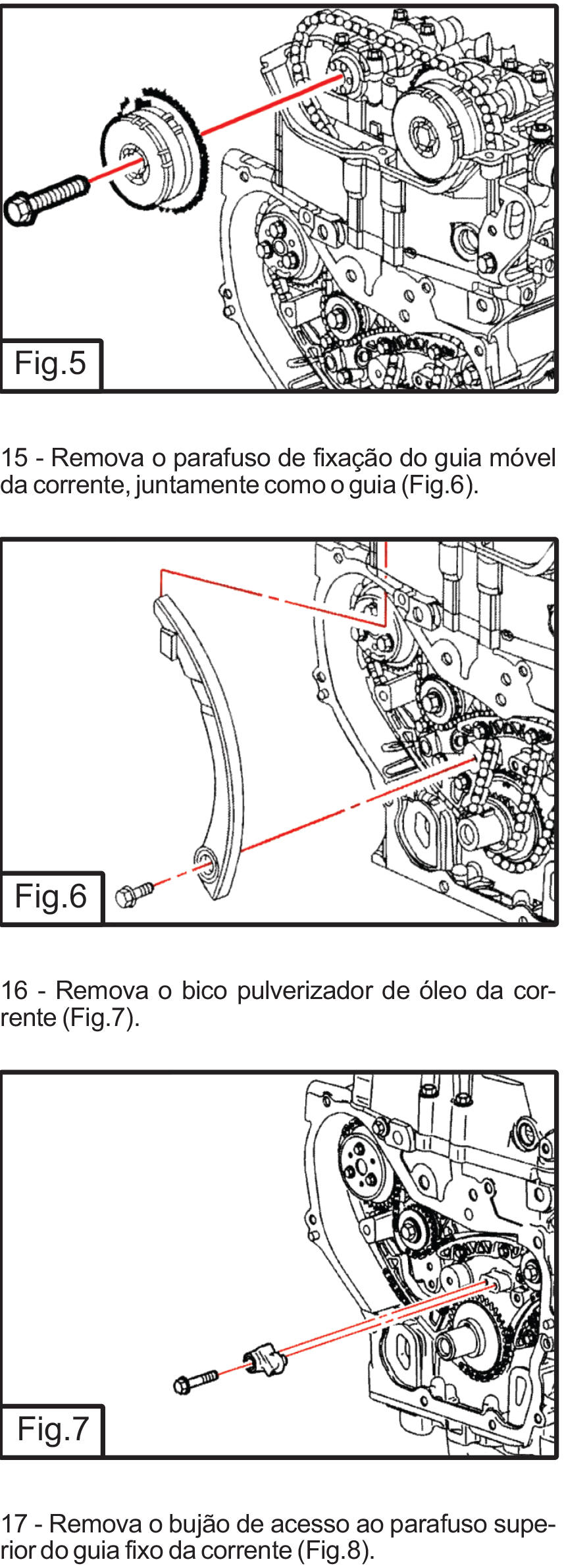 Fig.5

15 - Remova o parafuso de fixação do guia móvel da corrente, juntamente como o guia (Fig.6).

Fig.6

16 - Remova o bico pulverizador de óleo da corrente (Fig.7).

Fig.7

17 - Remova o bujão de acesso ao parafuso superior do guia fixo da corrente (Fig.8).