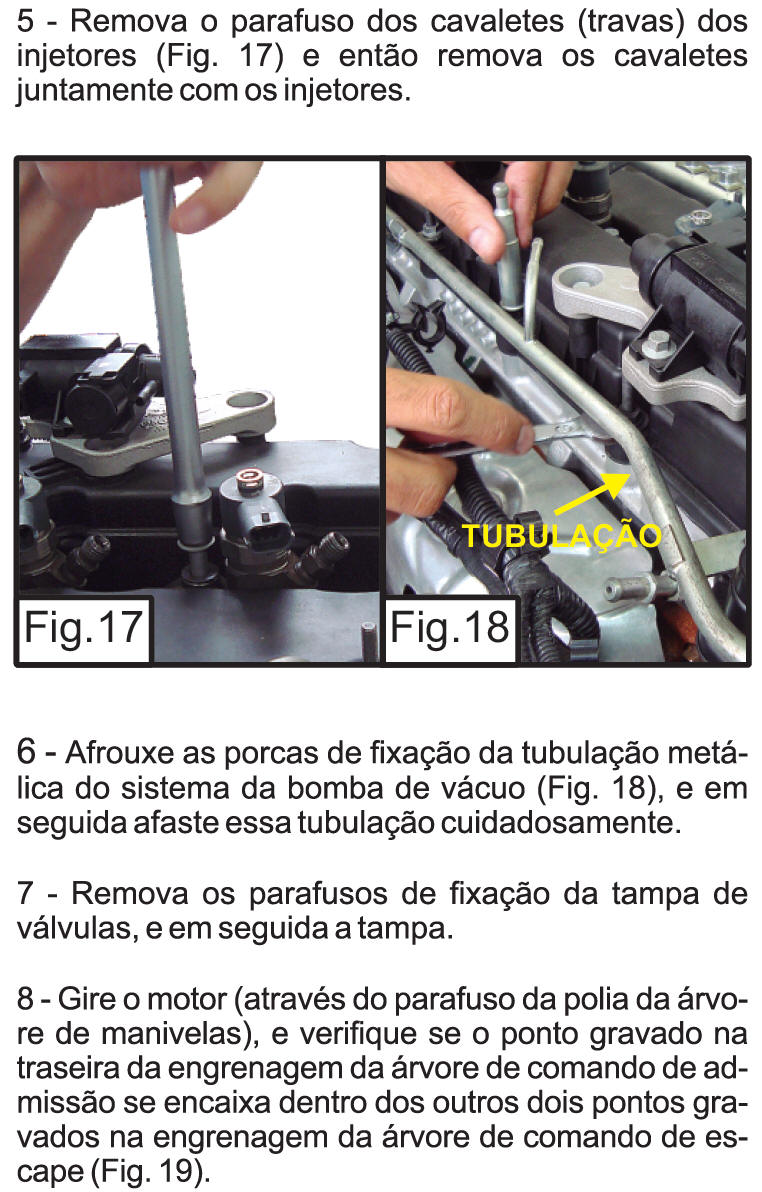 5 - Remova o parafuso dos cavaletes (travas) dos injetores (Fig. 17) e então remova os cavaletes juntamente com os injetores.

Fig.17

TUBULAÇÃO

Fig.18

6 - Afrouxe as porcas de fixação da tubulação metálica do sistema da bomba de vácuo (Fig. 18), e em seguida afaste essa tubulação cuidadosamente.

7 - Remova os parafusos de fixação da tampa de válvulas, e em seguida a tampa.

8 - Gire o motor (através do parafuso da polia da árvore de manivelas), e verifique se o ponto gravado na traseira da engrenagem da árvore de comando de admissão se encaixa dentro dos outros dois pontos gravados na engrenagem da árvore de comando de escape (Fig. 19).