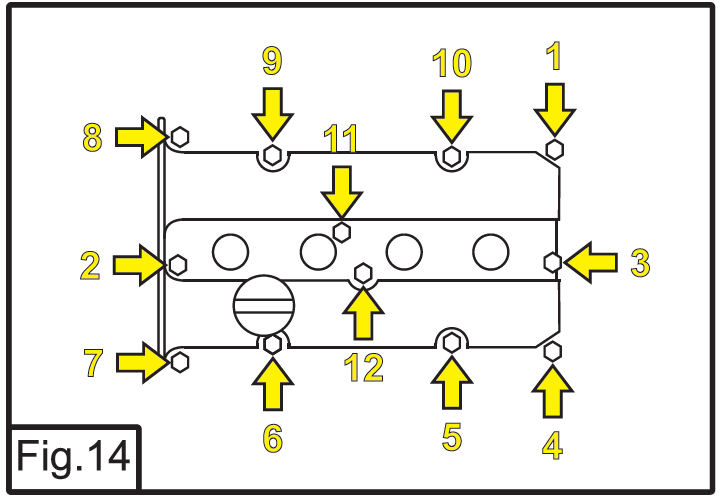 9
10
1
8
11
2
3
7
12
6
5
4
Fig.14