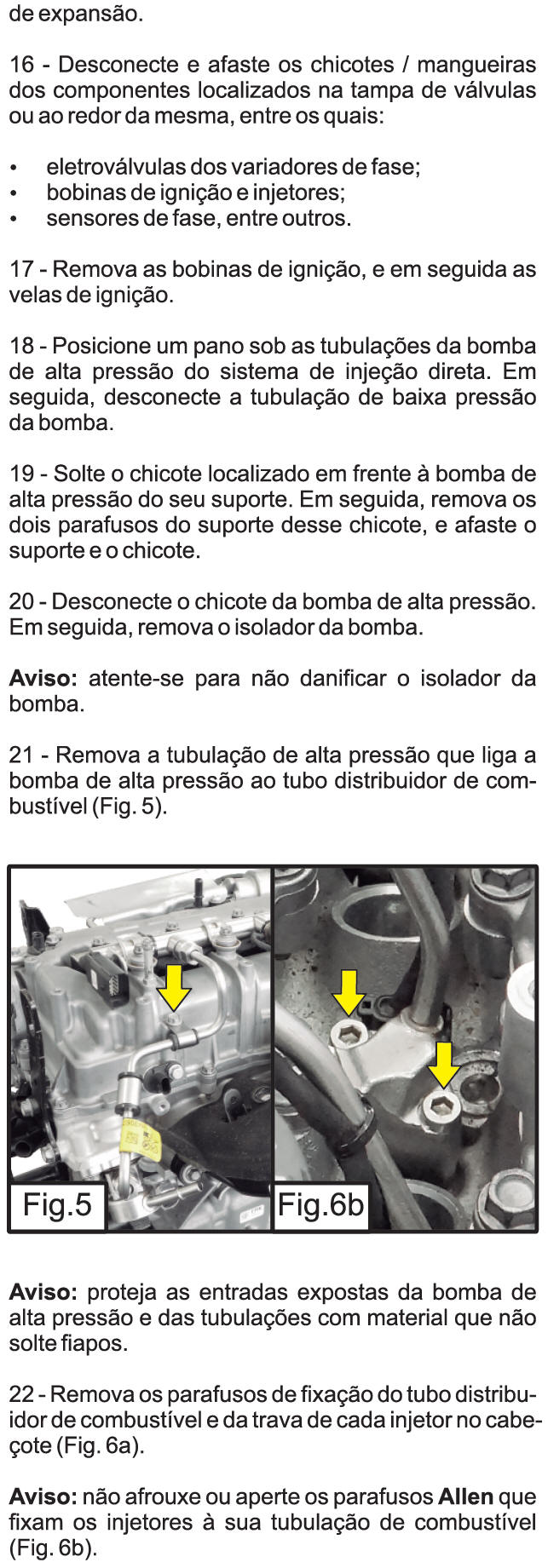 de expansão.

16 - Desconecte e afaste os chicotes / mangueiras dos componentes localizados na tampa de válvulas ou ao redor da mesma, entre os quais:

• eletroválvulas dos variadores de fase;
• bobinas de ignição e injetores;
• sensores de fase, entre outros.

17 - Remova as bobinas de ignição, e em seguida as velas de ignição.

18 - Posicione um pano sob as tubulações da bomba de alta pressão do sistema de injeção direta. Em seguida, desconecte a tubulação de baixa pressão da bomba.

19 - Solte o chicote localizado em frente à bomba de alta pressão do seu suporte. Em seguida, remova os dois parafusos do suporte desse chicote, e afaste o suporte e o chicote.

20 - Desconecte o chicote da bomba de alta pressão. Em seguida, remova o isolador da bomba.

**Aviso:** atente-se para não danificar o isolador da bomba.

21 - Remova a tubulação de alta pressão que liga a bomba de alta pressão ao tubo distribuidor de combustível (Fig. 5).

Fig.5

Fig.6b

**Aviso:** proteja as entradas expostas da bomba de alta pressão e das tubulações com material que não solte fiapos.

22 - Remova os parafusos de fixação do tubo distribuidor de combustível e da trava de cada injetor no cabeçote (Fig. 6a).

**Aviso:** não afrouxe ou aperte os parafusos **Allen** que fixam os injetores à sua tubulação de combustível (Fig. 6b).