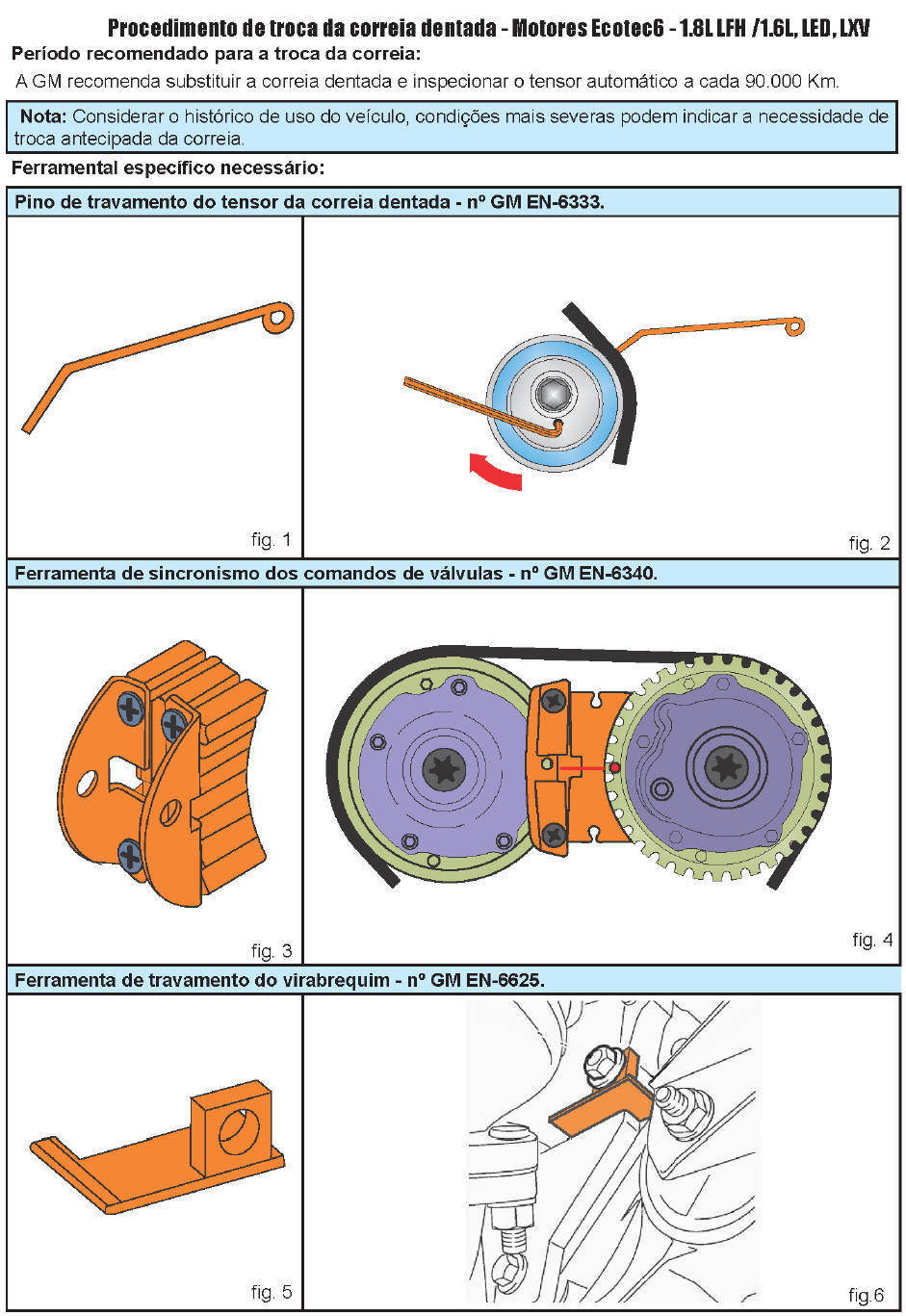 Procedimento de troca da correia dentada - Motores Ecotec6 - 1.8L LFH /1.6L, LED, LXV

Período recomendado para a troca da correia:

A GM recomenda substituir a correia dentada e inspecionar o tensor automático a cada 90.000 Km.

Nota: Considerar o histórico de uso do veículo, condições mais severas podem indicar a necessidade de troca antecipada da correia.

Ferramental específico necessário:

Pino de travamento do tensor da correia dentada - nº GM EN-6333.

fig. 1

fig. 2

Ferramenta de sincronismo dos comandos de válvulas - nº GM EN-6340.

fig. 3

fig. 4

Ferramenta de travamento do virabrequim - nº GM EN-6625.

fig. 5

fig.6