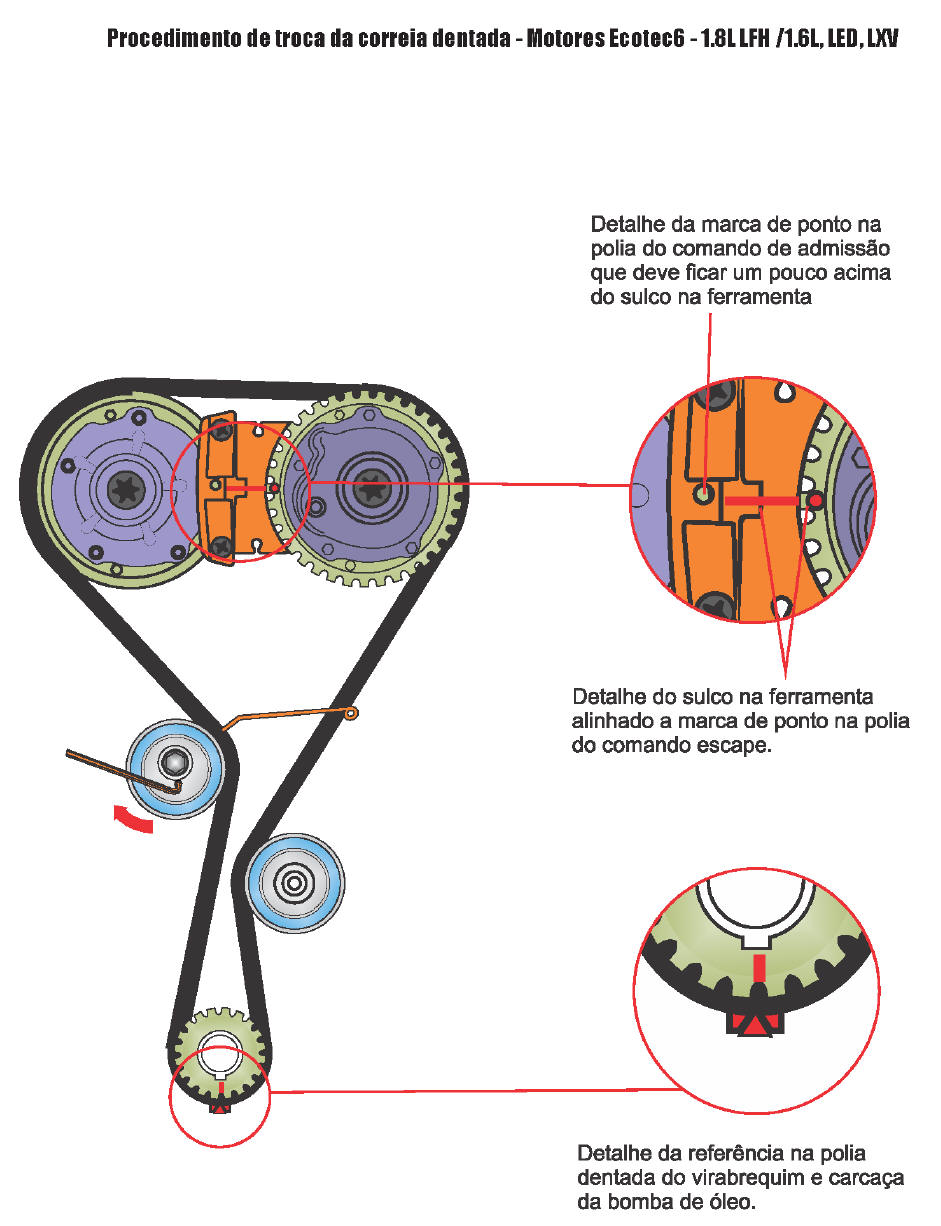 Procedimento de troca da correia dentada - Motores Ecotec6 - 1.8L LFH /1.6L, LED, LXV

Detalhe da marca de ponto na polia do comando de admissão que deve ficar um pouco acima do sulco na ferramenta

Detalhe do sulco na ferramenta alinhado a marca de ponto na polia do comando escape.

Detalhe da referência na polia dentada do virabrequim e carcaça da bomba de óleo.