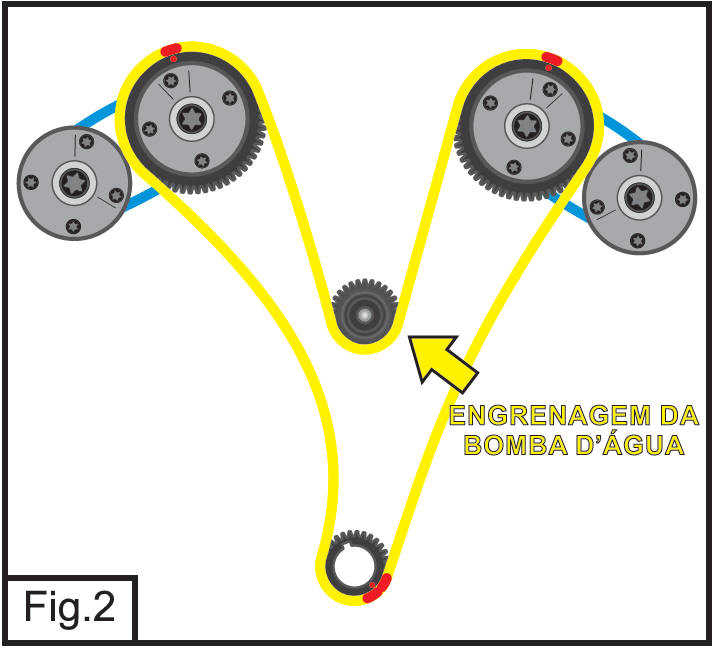 ENGRENAGEM DA BOMBA D'ÁGUA

Fig.2