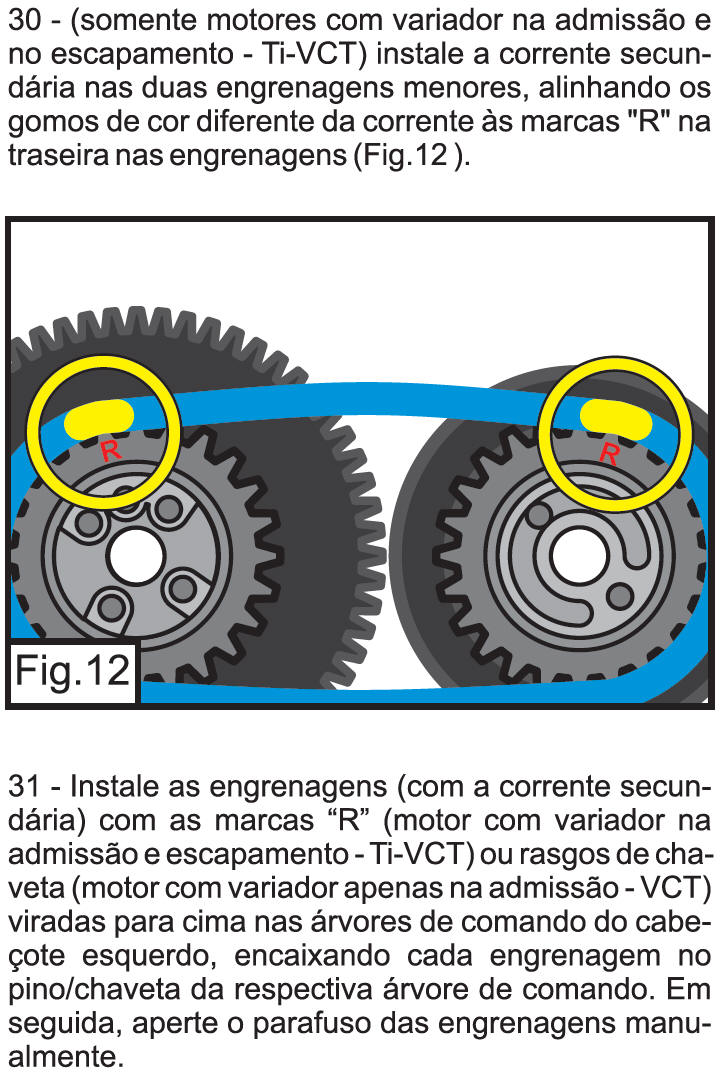 30 - (somente motores com variador na admissão e no escapamento - Ti-VCT) instale a corrente secundária nas duas engrenagens menores, alinhando os gomos de cor diferente da corrente às marcas "R" na traseira nas engrenagens (Fig.12 ).

R

R

Fig.12

31 - Instale as engrenagens (com a corrente secundária) com as marcas “R” (motor com variador na admissão e escapamento - Ti-VCT) ou rasgos de chaveta (motor com variador apenas na admissão - VCT) viradas para cima nas árvores de comando do cabeçote esquerdo, encaixando cada engrenagem no pino/chaveta da respectiva árvore de comando. Em seguida, aperte o parafuso das engrenagens manualmente.