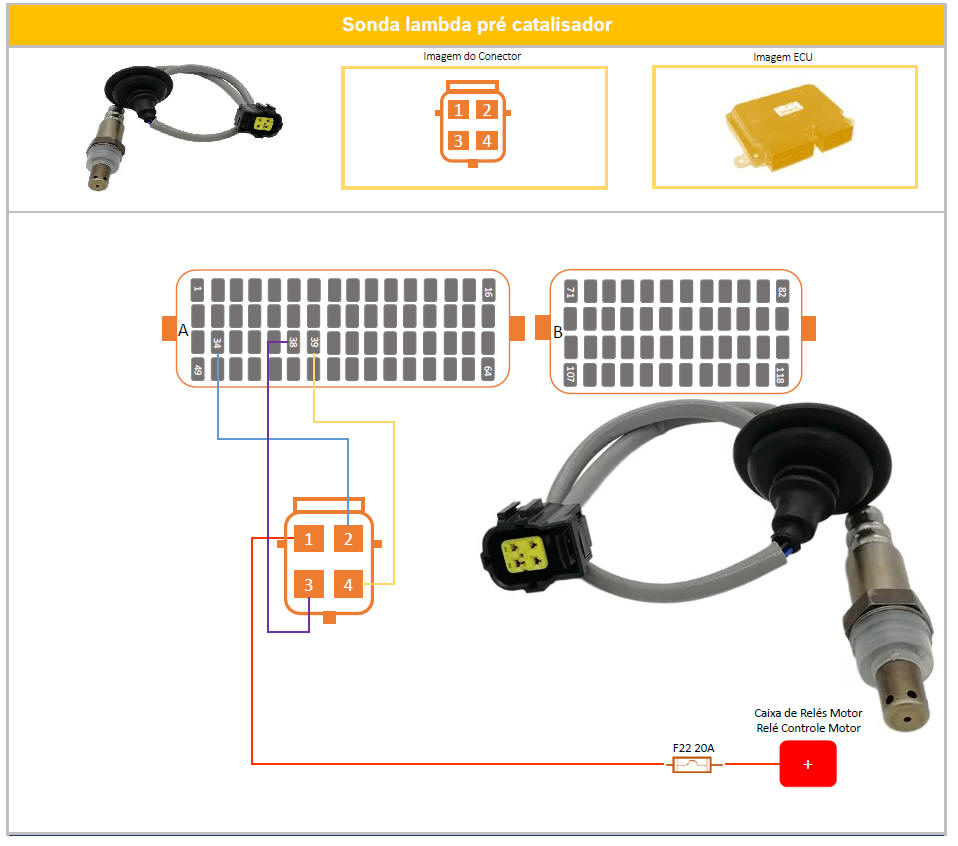 Sonda lambda pré catalisador

Imagem do Conector

1 2
3 4

Imagem ECU

A
1
16
34
38
39
49
64

B
71
82
107
118

1 2
3 4

Caixa de Relés Motor
Relé Controle Motor

F22 20A

+