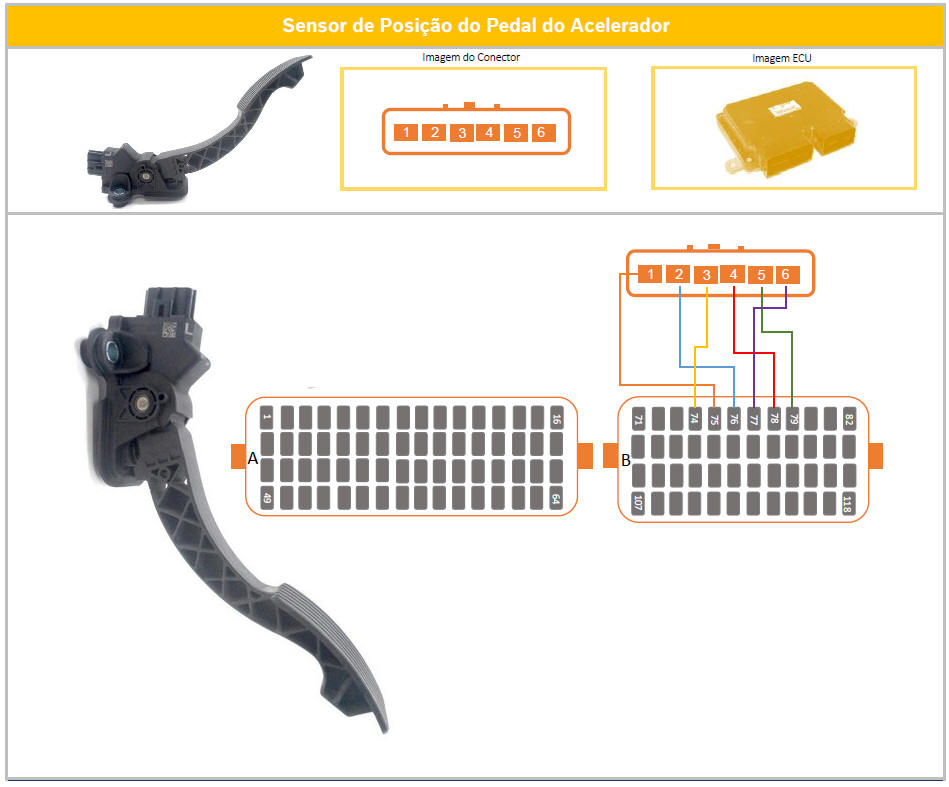 Sensor de Posição do Pedal do Acelerador

Imagem do Conector

1 2 3 4 5 6

Imagem ECU

1 2 3 4 5 6

A

1
16
49
64

B

71
74
75
76
77
78
79
82
107
118