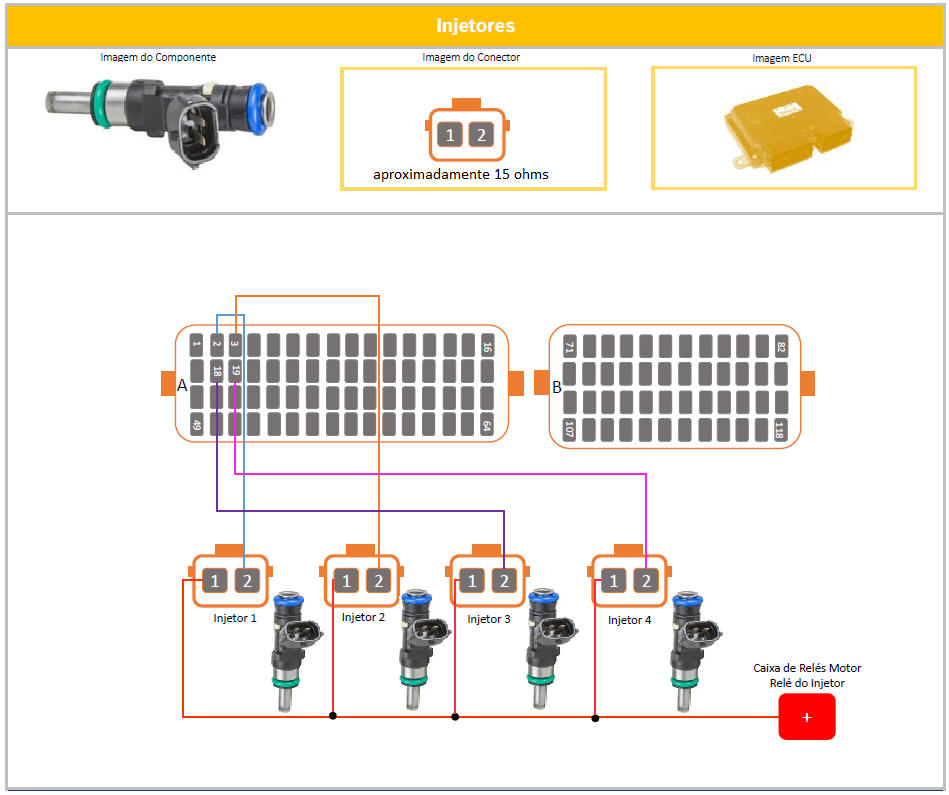 Injetores

Imagem do Componente

Imagem do Conector

1 2

aproximadamente 15 ohms

Imagem ECU

A

1 2 3 16
18 19
49 64

B

71 82
107 118

1 2
Injetor 1

1 2
Injetor 2

1 2
Injetor 3

1 2
Injetor 4

Caixa de Relés Motor
Relé do Injetor

+