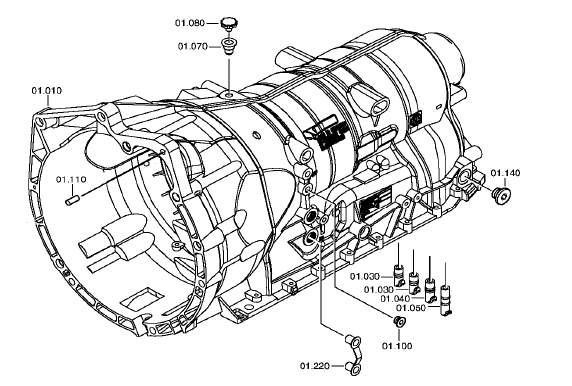 01.080
01.070
01.010
01.110
01.140
01.030
01.030
01.040
01.050
01.100
01.220