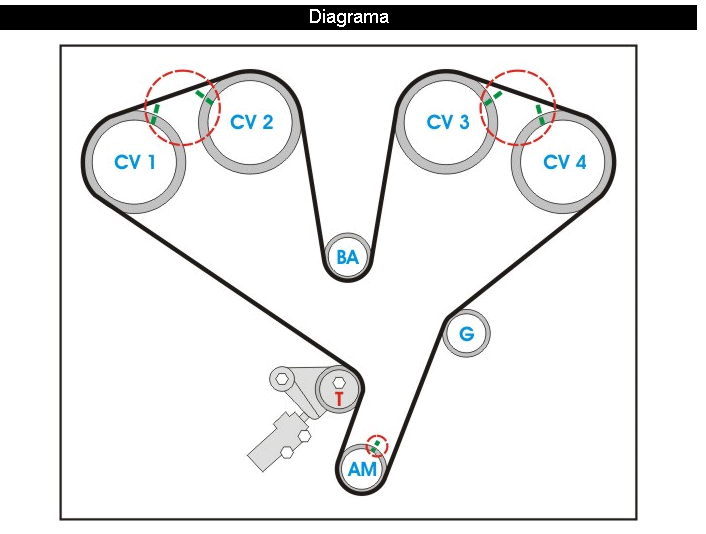 Diagrama

CV 1
CV 2
CV 3
CV 4
BA
G
T
AM