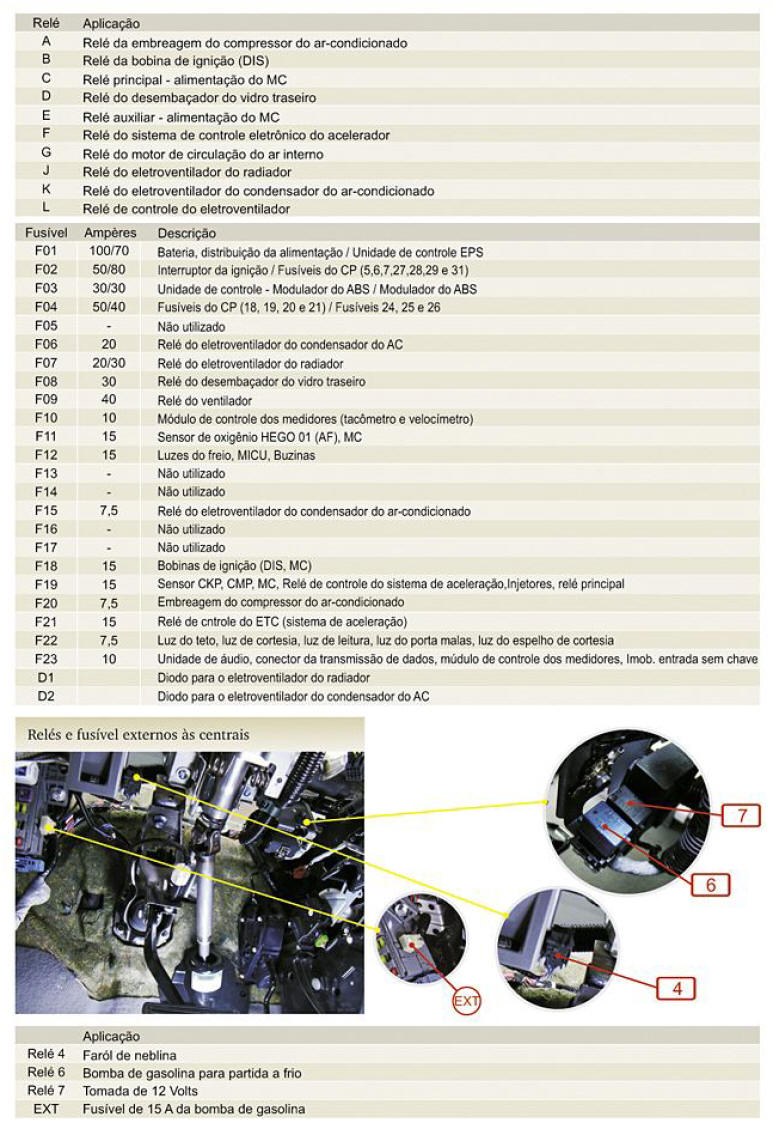 | Relé | Aplicação |
|---|---|
| A | Relé da embreagem do compressor do ar-condicionado |
| B | Relé da bobina de ignição (DIS) |
| C | Relé principal - alimentação do MC |
| D | Relé do desembaçador do vidro traseiro |
| E | Relé auxiliar - alimentação do MC |
| F | Relé do sistema de controle eletrônico do acelerador |
| G | Relé do motor de circulação do ar interno |
| J | Relé do eletroventilador do radiador |
| K | Relé do eletroventilador do condensador do ar-condicionado |
| L | Relé de controle do eletroventilador |

| Fusível | Ampères | Descrição |
|---|---|---|
| F01 | 100/70 | Bateria, distribuição da alimentação / Unidade de controle EPS |
| F02 | 50/80 | Interruptor da ignição / Fusíveis do CP (5,6,7,27,28,29 e 31) |
| F03 | 30/30 | Unidade de controle - Modulador do ABS / Modulador do ABS |
| F04 | 50/40 | Fusíveis do CP (18, 19, 20 e 21) / Fusíveis 24, 25 e 26 |
| F05 | - | Não utilizado |
| F06 | 20 | Relé do eletroventilador do condensador do AC |
| F07 | 20/30 | Relé do eletroventilador do radiador |
| F08 | 30 | Relé do desembaçador do vidro traseiro |
| F09 | 40 | Relé do ventilador |
| F10 | 10 | Módulo de controle dos medidores (tacômetro e velocímetro) |
| F11 | 15 | Sensor de oxigênio HEGO 01 (AF), MC |
| F12 | 15 | Luzes do freio, MICU, Buzinas |
| F13 | - | Não utilizado |
| F14 | - | Não utilizado |
| F15 | 7,5 | Relé do eletroventilador do condensador do ar-condicionado |
| F16 | - | Não utilizado |
| F17 | - | Não utilizado |
| F18 | 15 | Bobinas de ignição (DIS, MC) |
| F19 | 15 | Sensor CKP, CMP, MC, Relé de controle do sistema de aceleração,Injetores, relé principal |
| F20 | 7,5 | Embreagem do compressor do ar-condicionado |
| F21 | 15 | Relé de cntrole do ETC (sistema de aceleração) |
| F22 | 7,5 | Luz do teto, luz de cortesia, luz de leitura, luz do porta malas, luz do espelho de cortesia |
| F23 | 10 | Unidade de áudio, conector da transmissão de dados, múdulo de controle dos medidores, Imob. entrada sem chave |
| D1 | | Diodo para o eletroventilador do radiador |
| D2 | | Diodo para o eletroventilador do condensador do AC |

Relés e fusível externos às centrais

7

6

4

EXT

| | Aplicação |
|---|---|
| Relé 4 | Faról de neblina |
| Relé 6 | Bomba de gasolina para partida a frio |
| Relé 7 | Tomada de 12 Volts |
| EXT | Fusível de 15 A da bomba de gasolina |