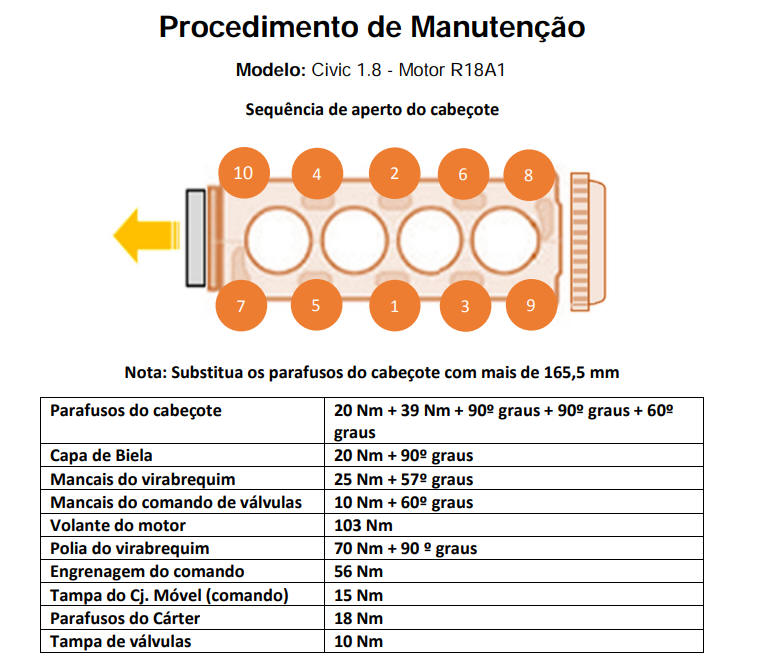 Procedimento de Manutenção

Modelo: Civic 1.8 - Motor R18A1

Sequência de aperto do cabeçote

10 4 2 6 8

7 5 1 3 9

Nota: Substitua os parafusos do cabeçote com mais de 165,5 mm

| Parafusos do cabeçote | 20 Nm + 39 Nm + 90º graus + 90º graus + 60º graus |
|---|---|
| Capa de Biela | 20 Nm + 90º graus |
| Mancais do virabrequim | 25 Nm + 57º graus |
| Mancais do comando de válvulas | 10 Nm + 60º graus |
| Volante do motor | 103 Nm |
| Polia do virabrequim | 70 Nm + 90 º graus |
| Engrenagem do comando | 56 Nm |
| Tampa do Cj. Móvel (comando) | 15 Nm |
| Parafusos do Cárter | 18 Nm |
| Tampa de válvulas | 10 Nm |