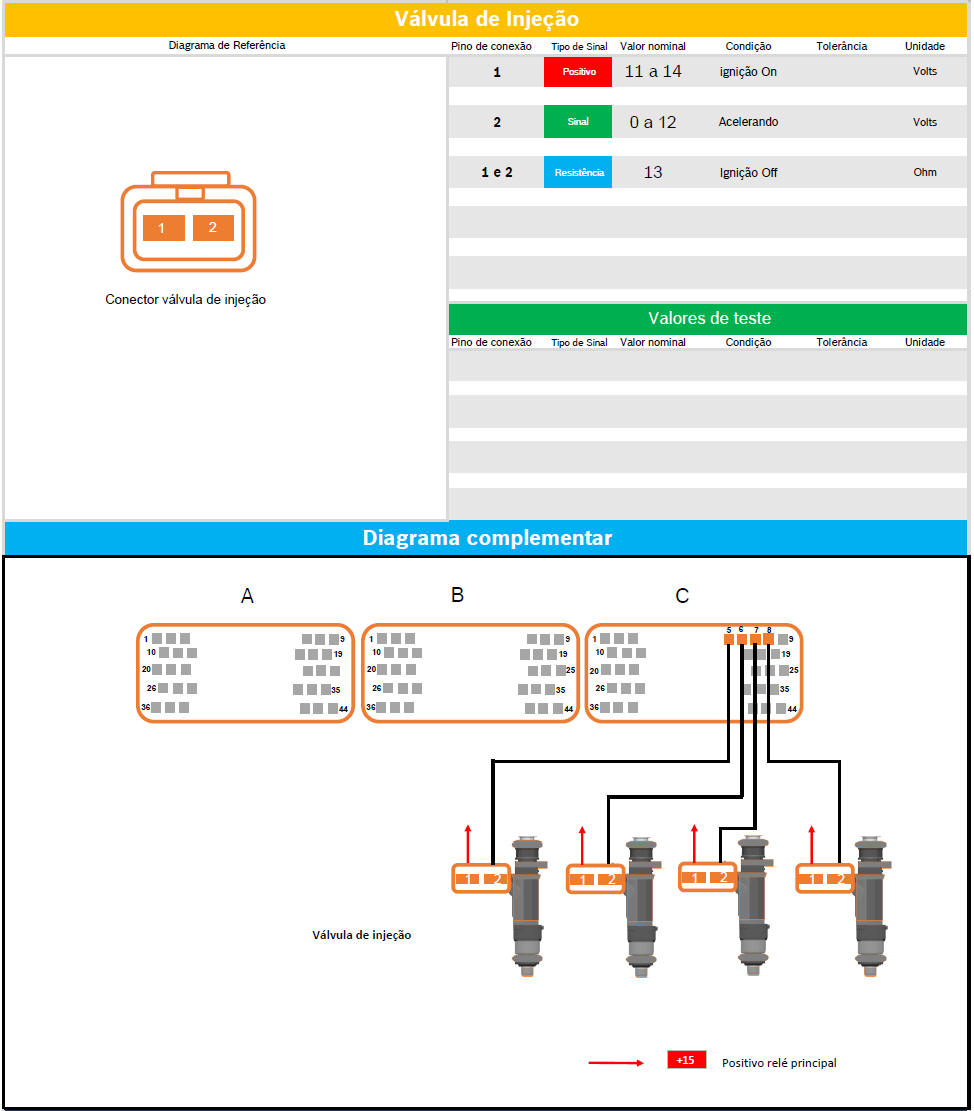 Válvula de Injeção

Diagrama de Referência

1 2

Conector válvula de injeção

| Pino de conexão | Tipo de Sinal | Valor nominal | Condição | Tolerância | Unidade |
|---|---|---|---|---|---|
| 1 | Positivo | 11 a 14 | ignição On | | Volts |
| 2 | Sinal | 0 a 12 | Acelerando | | Volts |
| 1 e 2 | Resistência | 13 | Ignição Off | | Ohm |

Valores de teste

| Pino de conexão | Tipo de Sinal | Valor nominal | Condição | Tolerância | Unidade |
|---|---|---|---|---|---|

Diagrama complementar

A
1 9
10 19
20
26 35
36 44

B
1 9
10 19
20 25
26 35
36 44

C
1 5 6 7 8 9
10 19
20 25
26 35
36 44

1 2
1 2
1 2
1 2

Válvula de injeção

+15 Positivo relé principal