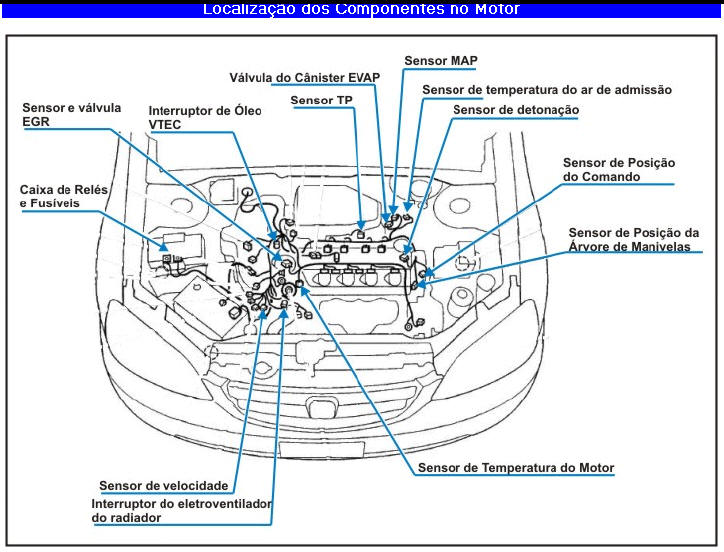 Localização dos Componentes no Motor

Sensor MAP

Válvula do Cânister EVAP

Sensor de temperatura do ar de admissão

Sensor TP

Sensor de detonação

Sensor e válvula EGR

Interruptor de Óleo VTEC

Sensor de Posição do Comando

Caixa de Relés e Fusíveis

Sensor de Posição da Árvore de Manivelas

Sensor de Temperatura do Motor

Sensor de velocidade

Interruptor do eletroventilador do radiador