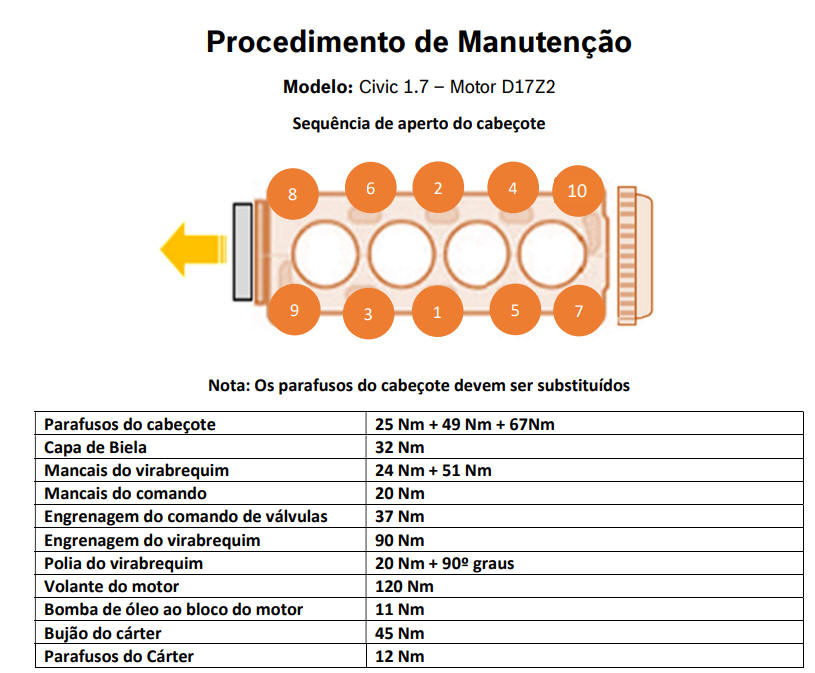 Procedimento de Manutenção

Modelo: Civic 1.7 – Motor D17Z2

Sequência de aperto do cabeçote

8 6 2 4 10

9 3 1 5 7

Nota: Os parafusos do cabeçote devem ser substituídos

| Parafusos do cabeçote | 25 Nm + 49 Nm + 67Nm |
|---|---|
| Capa de Biela | 32 Nm |
| Mancais do virabrequim | 24 Nm + 51 Nm |
| Mancais do comando | 20 Nm |
| Engrenagem do comando de válvulas | 37 Nm |
| Engrenagem do virabrequim | 90 Nm |
| Polia do virabrequim | 20 Nm + 90º graus |
| Volante do motor | 120 Nm |
| Bomba de óleo ao bloco do motor | 11 Nm |
| Bujão do cárter | 45 Nm |
| Parafusos do Cárter | 12 Nm |