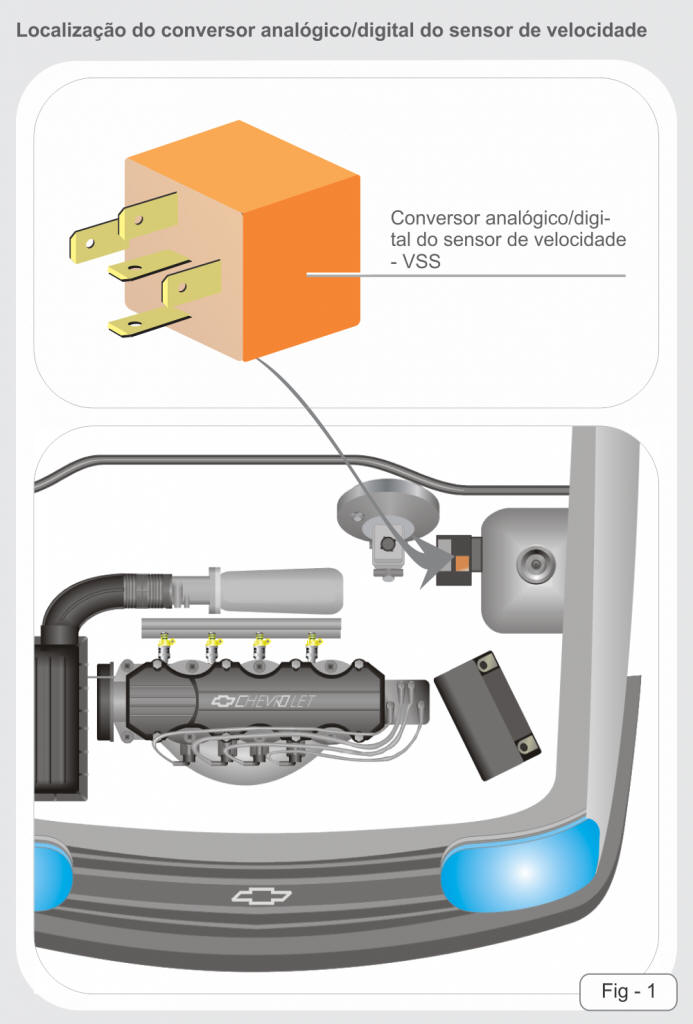 Localização do conversor analógico/digital do sensor de velocidade

Conversor analógico/digital do sensor de velocidade - VSS

CHEVROLET

Fig - 1