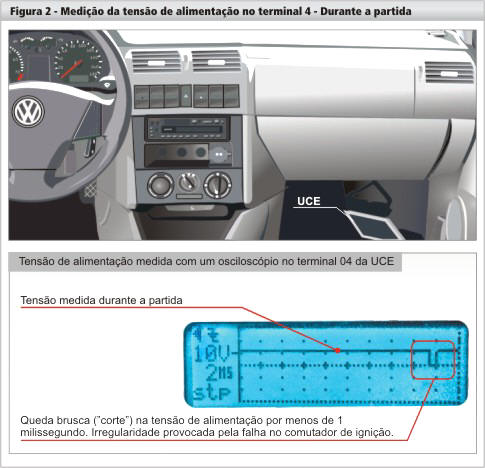 Figura 2 - Medição da tensão de alimentação no terminal 4 - Durante a partida

UCE

Tensão de alimentação medida com um osciloscópio no terminal 04 da UCE

Tensão medida durante a partida

10V
2MS
stp

Queda brusca ("corte") na tensão de alimentação por menos de 1 milissegundo. Irregularidade provocada pela falha no comutador de ignição.