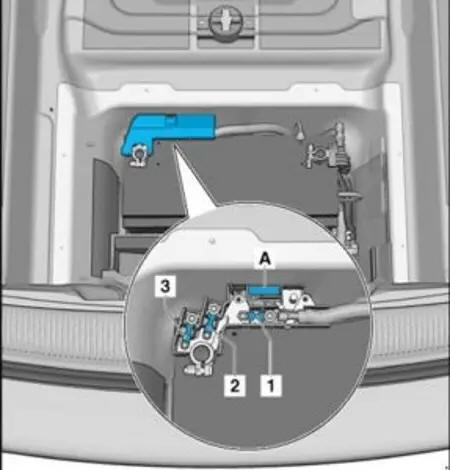 A
3
2
1