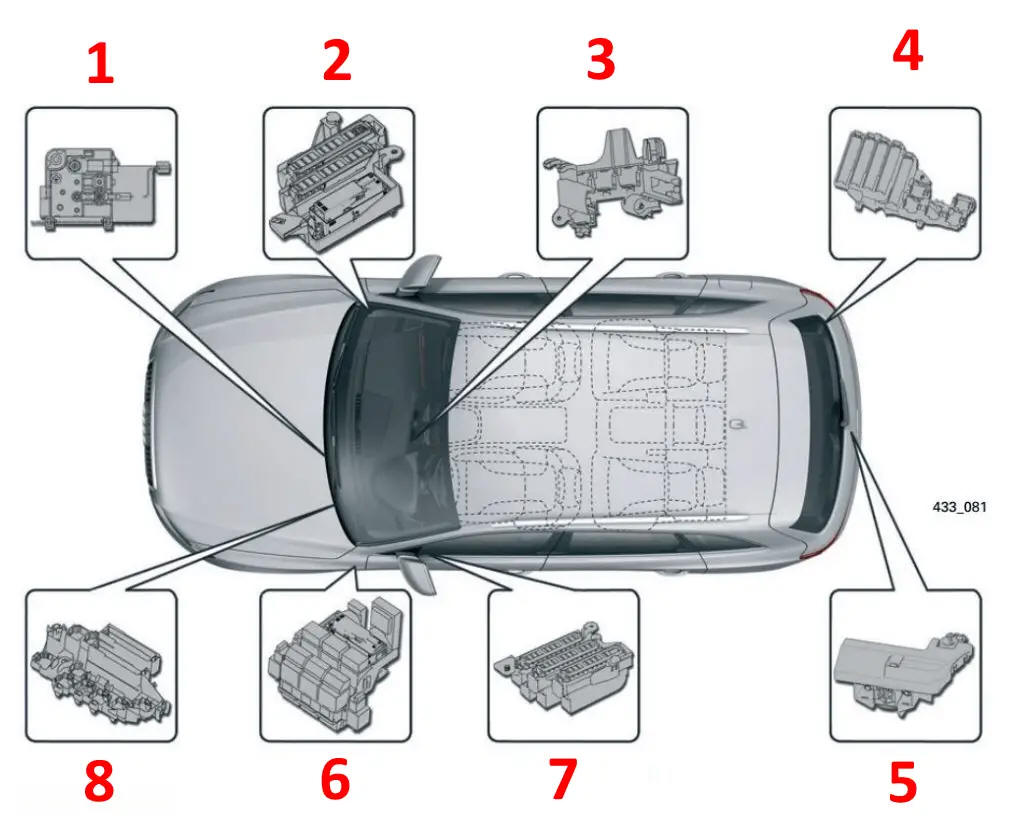 1
2
3
4
433_081
8
6
7
5