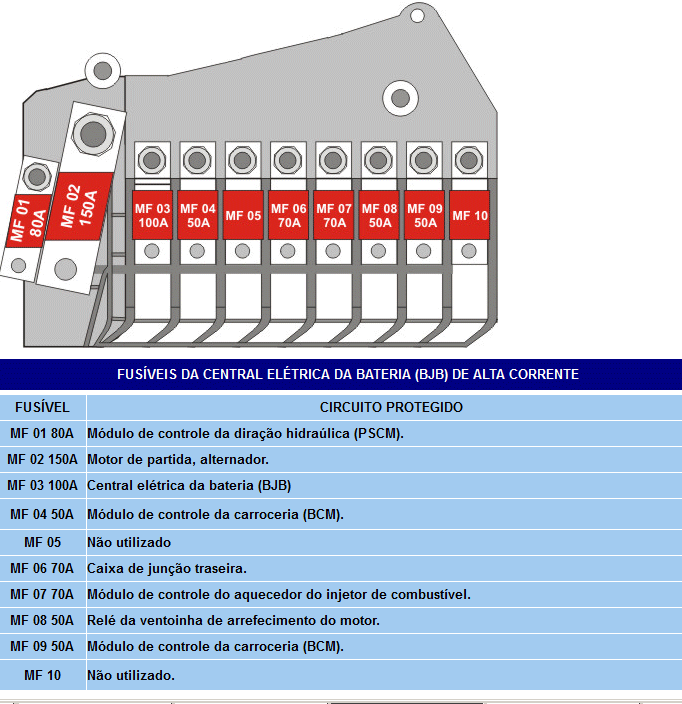 MF 01 80A

MF 02 150A

MF 03 100A

MF 04 50A

MF 05

MF 06 70A

MF 07 70A

MF 08 50A

MF 09 50A

MF 10

FUSÍVEIS DA CENTRAL ELÉTRICA DA BATERIA (BJB) DE ALTA CORRENTE

| FUSÍVEL | CIRCUITO PROTEGIDO |
|---|---|
| MF 01 80A | Módulo de controle da diração hidraúlica (PSCM). |
| MF 02 150A | Motor de partida, alternador. |
| MF 03 100A | Central elétrica da bateria (BJB) |
| MF 04 50A | Módulo de controle da carroceria (BCM). |
| MF 05 | Não utilizado |
| MF 06 70A | Caixa de junção traseira. |
| MF 07 70A | Módulo de controle do aquecedor do injetor de combustível. |
| MF 08 50A | Relé da ventoinha de arrefecimento do motor. |
| MF 09 50A | Módulo de controle da carroceria (BCM). |
| MF 10 | Não utilizado. |