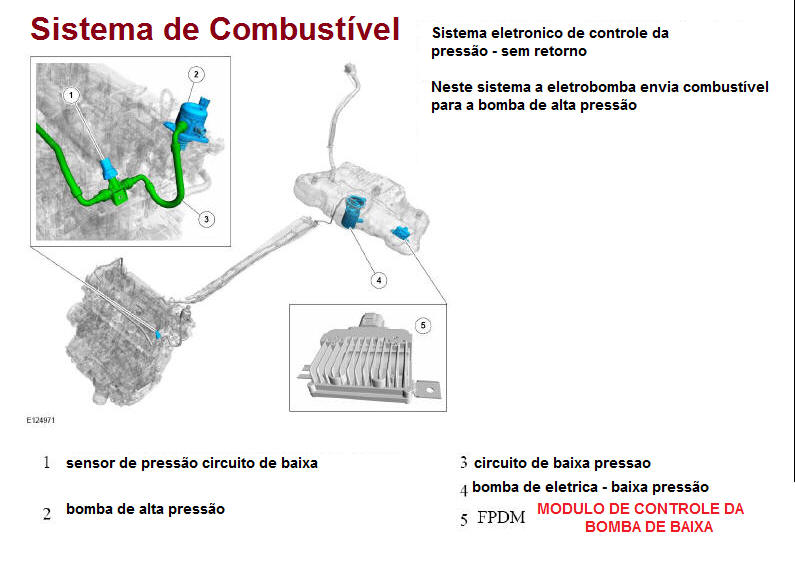 Sistema de Combustível

Sistema eletronico de controle da pressão - sem retorno

Neste sistema a eletrobomba envia combustível para a bomba de alta pressão

1
2
3
4
5

E124971

1 sensor de pressão circuito de baixa

2 bomba de alta pressão

3 circuito de baixa pressao

4 bomba de eletrica - baixa pressão

5 FPDM MODULO DE CONTROLE DA BOMBA DE BAIXA