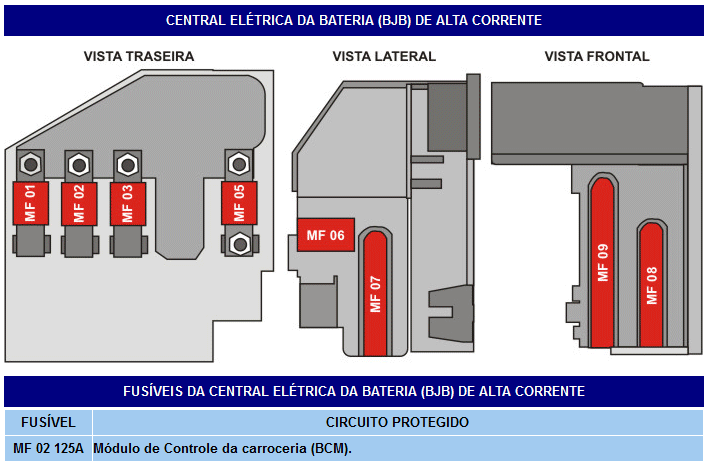 CENTRAL ELÉTRICA DA BATERIA (BJB) DE ALTA CORRENTE

VISTA TRASEIRA

MF 01
MF 02
MF 03
MF 05

VISTA LATERAL

MF 06
MF 07

VISTA FRONTAL

MF 09
MF 08

FUSÍVEIS DA CENTRAL ELÉTRICA DA BATERIA (BJB) DE ALTA CORRENTE

| FUSÍVEL | CIRCUITO PROTEGIDO |
|---|---|
| MF 02 125A | Módulo de Controle da carroceria (BCM). |