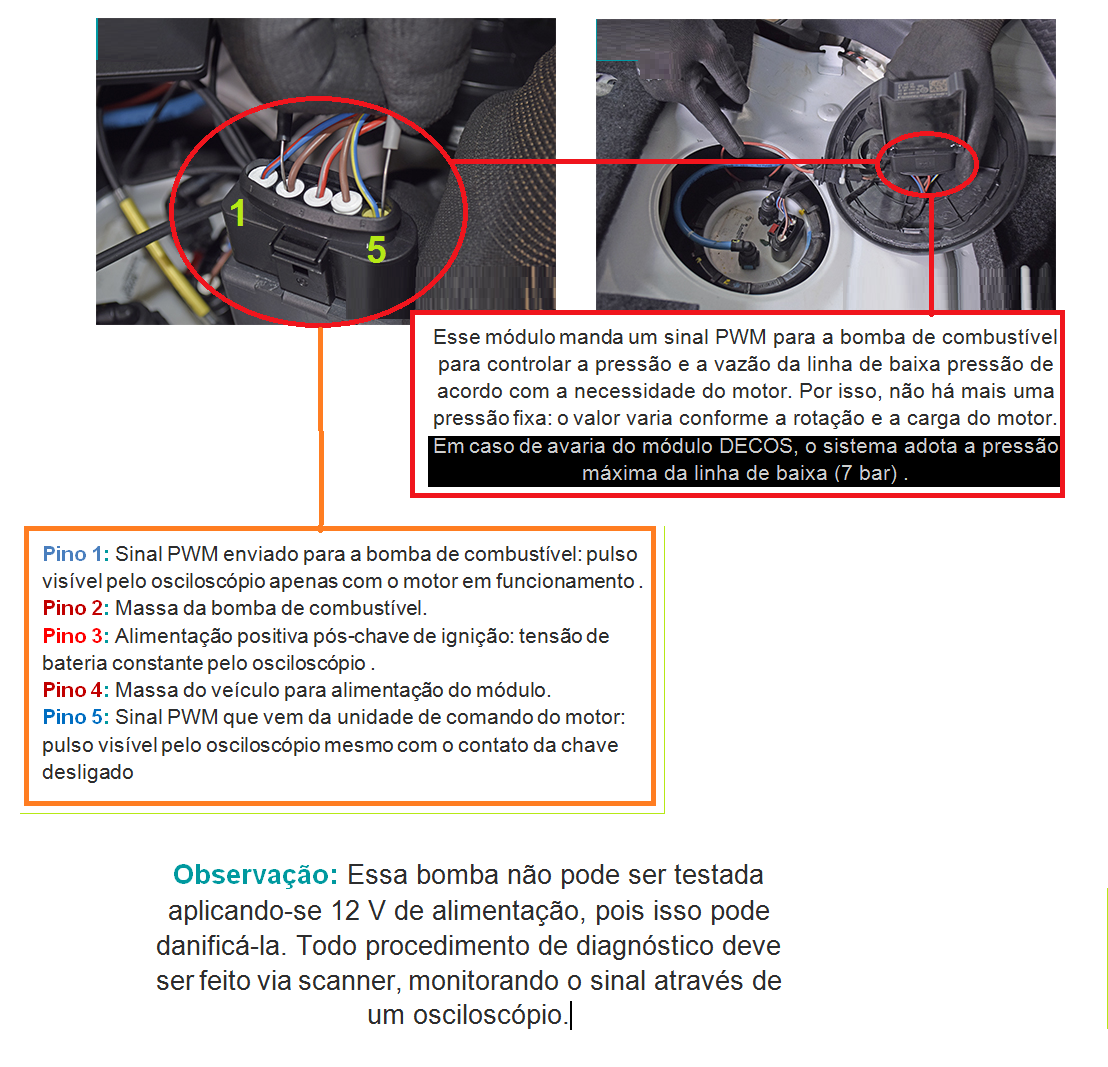 1

5

Esse módulo manda um sinal PWM para a bomba de combustível para controlar a pressão e a vazão da linha de baixa pressão de acordo com a necessidade do motor. Por isso, não há mais uma pressão fixa: o valor varia conforme a rotação e a carga do motor. Em caso de avaria do módulo DECOS, o sistema adota a pressão máxima da linha de baixa (7 bar) .

Pino 1: Sinal PWM enviado para a bomba de combustível: pulso visível pelo osciloscópio apenas com o motor em funcionamento .
Pino 2: Massa da bomba de combustível.
Pino 3: Alimentação positiva pós-chave de ignição: tensão de bateria constante pelo osciloscópio .
Pino 4: Massa do veículo para alimentação do módulo.
Pino 5: Sinal PWM que vem da unidade de comando do motor: pulso visível pelo osciloscópio mesmo com o contato da chave desligado

Observação: Essa bomba não pode ser testada aplicando-se 12 V de alimentação, pois isso pode danificá-la. Todo procedimento de diagnóstico deve ser feito via scanner, monitorando o sinal através de um osciloscópio.