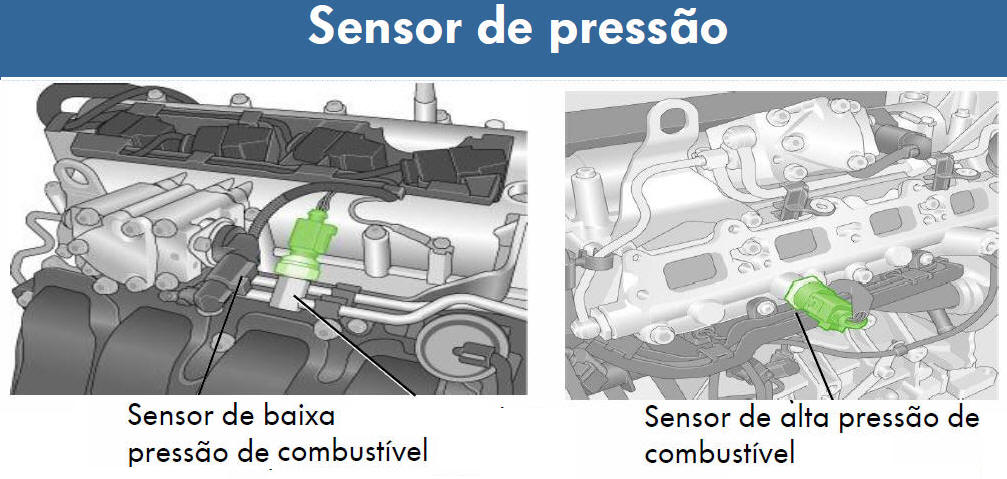 Sensor de pressão

Sensor de baixa pressão de combustível

Sensor de alta pressão de combustível