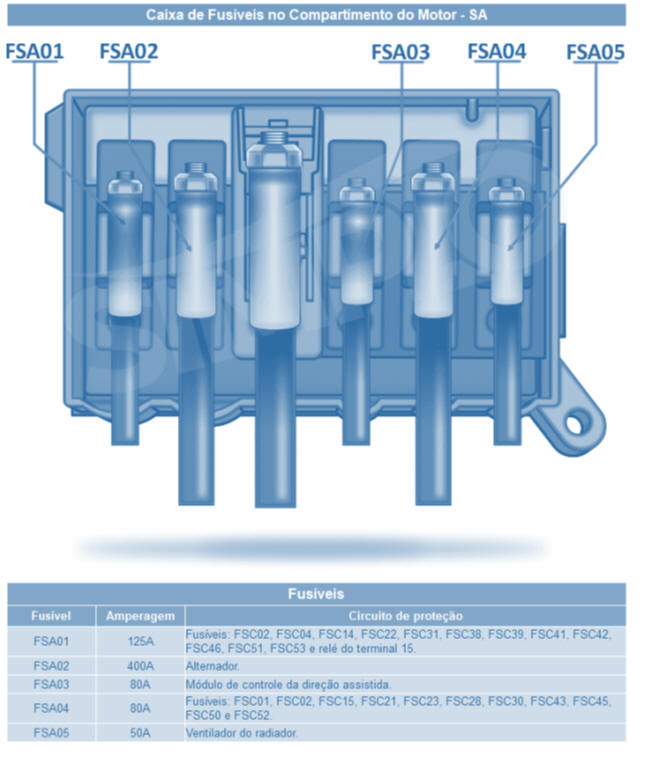 Caixa de Fusíveis no Compartimento do Motor - SA

FSA01 FSA02 FSA03 FSA04 FSA05

Fusíveis

| Fusível | Amperagem | Circuito de proteção |
|---|---|---|
| FSA01 | 125A | Fusíveis: FSC02, FSC04, FSC14, FSC22, FSC31, FSC38, FSC39, FSC41, FSC42, FSC46, FSC51, FSC53 e relé do terminal 15. |
| FSA02 | 400A | Alternador. |
| FSA03 | 80A | Módulo de controle da direção assistida. |
| FSA04 | 80A | Fusíveis: FSC01, FSC02, FSC15, FSC21, FSC23, FSC28, FSC30, FSC43, FSC45, FSC50 e FSC52. |
| FSA05 | 50A | Ventilador do radiador. |