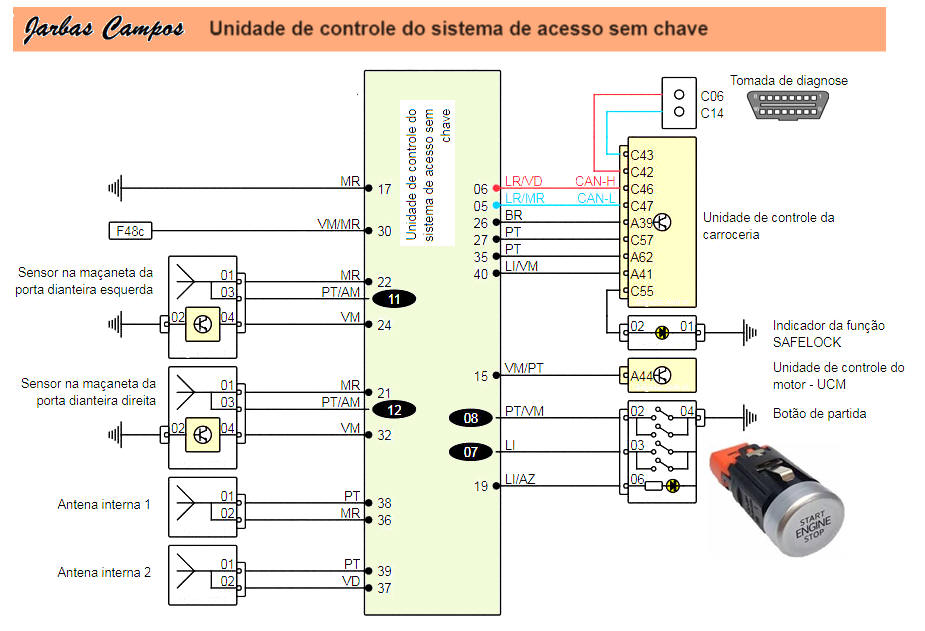 Jarbas Campos Unidade de controle do sistema de acesso sem chave

Unidade de controle do sistema de acesso sem chave

MR 17

F48c VM/MR 30

Sensor na maçaneta da porta dianteira esquerda

01 MR 22
03 PT/AM 11
02 04 VM 24

Sensor na maçaneta da porta dianteira direita

01 MR 21
03 PT/AM 12
02 04 VM 32

Antena interna 1

01 PT 38
02 MR 36

Antena interna 2

01 PT 39
02 VD 37

06 LR/VD CAN-H
05 LR/MR CAN-L
26 BR
27 PT
35 PT
40 LI/VM

15 VM/PT

08 PT/VM
07 LI
19 LI/AZ

C06
C14

Tomada de diagnose

C43
C42
C46
C47
A39
C57
A62
A41
C55

Unidade de controle da carroceria

02 01

Indicador da função SAFELOCK

A44

Unidade de controle do motor - UCM

02 04
03
06

Botão de partida

START ENGINE STOP