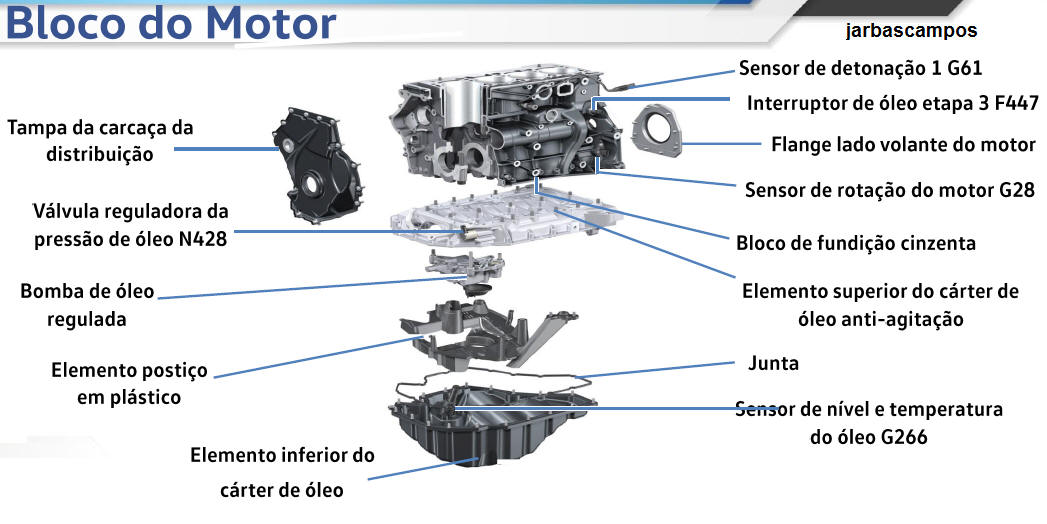 Bloco do Motor

jarbascampos

Tampa da carcaça da distribuição

Válvula reguladora da pressão de óleo N428

Bomba de óleo regulada

Elemento postiço em plástico

Elemento inferior do cárter de óleo

Sensor de detonação 1 G61

Interruptor de óleo etapa 3 F447

Flange lado volante do motor

Sensor de rotação do motor G28

Bloco de fundição cinzenta

Elemento superior do cárter de óleo anti-agitação

Junta

Sensor de nível e temperatura do óleo G266