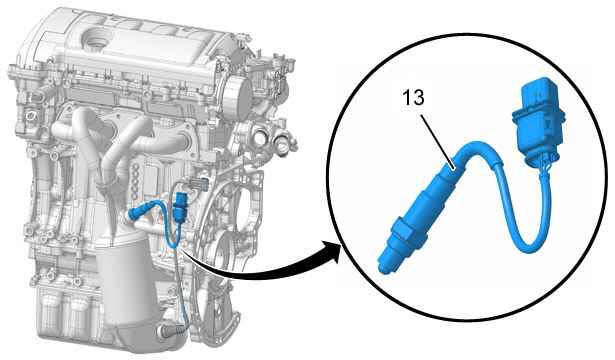 13