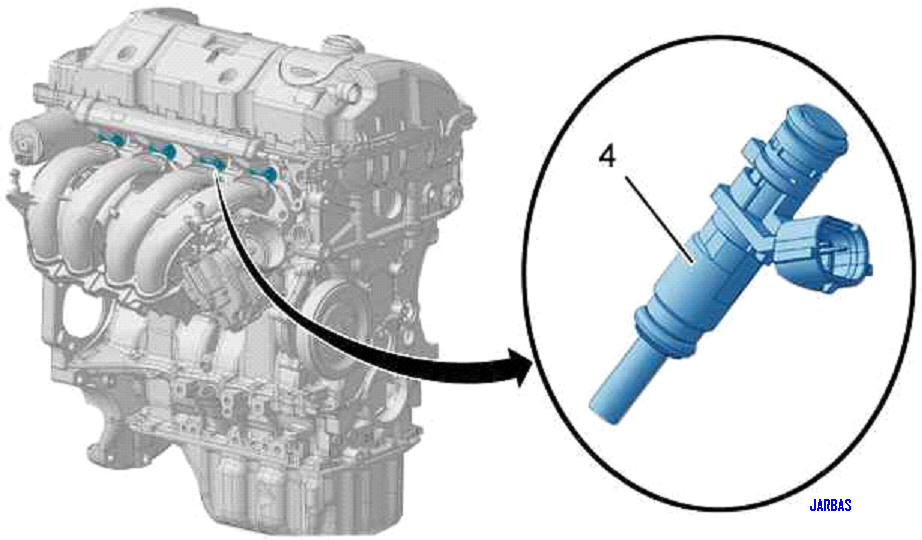 4

JARBAS